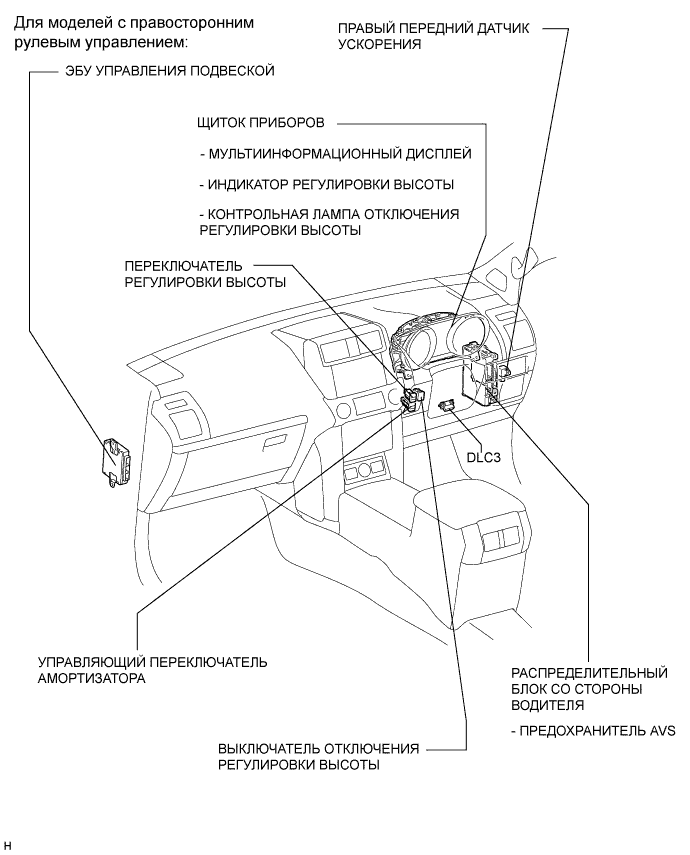 Для моделей с правосторонним рулевым управлением:

ПРАВЫЙ ПЕРЕДНИЙ ДАТЧИК УСКОРЕНИЯ

ЭБУ УПРАВЛЕНИЯ ПОДВЕСКОЙ

ЩИТОК ПРИБОРОВ

- МУЛЬТИИНФОРМАЦИОННЫЙ ДИСПЛЕЙ

- ИНДИКАТОР РЕГУЛИРОВКИ ВЫСОТЫ

- КОНТРОЛЬНАЯ ЛАМПА ОТКЛЮЧЕНИЯ РЕГУЛИРОВКИ ВЫСОТЫ

ПЕРЕКЛЮЧАТЕЛЬ РЕГУЛИРОВКИ ВЫСОТЫ

DLC3

УПРАВЛЯЮЩИЙ ПЕРЕКЛЮЧАТЕЛЬ АМОРТИЗАТОРА

РАСПРЕДЕЛИТЕЛЬНЫЙ БЛОК СО СТОРОНЫ ВОДИТЕЛЯ

- ПРЕДОХРАНИТЕЛЬ AVS

ВЫКЛЮЧАТЕЛЬ ОТКЛЮЧЕНИЯ РЕГУЛИРОВКИ ВЫСОТЫ

H