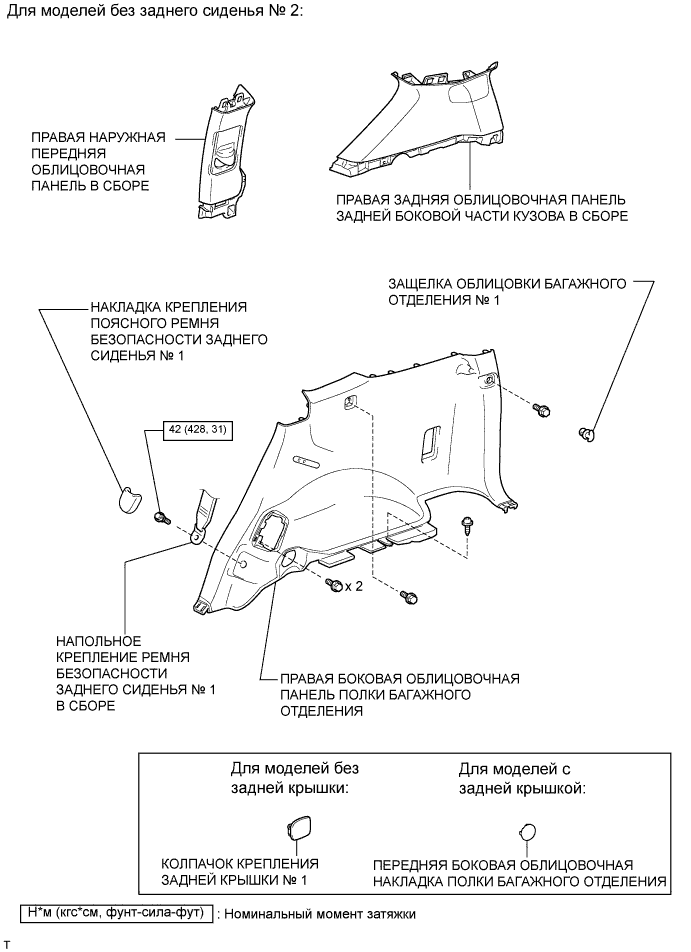 Для моделей без заднего сиденья № 2:

ПРАВАЯ НАРУЖНАЯ ПЕРЕДНЯЯ ОБЛИЦОВОЧНАЯ ПАНЕЛЬ В СБОРЕ

ПРАВАЯ ЗАДНЯЯ ОБЛИЦОВОЧНАЯ ПАНЕЛЬ ЗАДНЕЙ БОКОВОЙ ЧАСТИ КУЗОВА В СБОРЕ

ЗАЩЕЛКА ОБЛИЦОВКИ БАГАЖНОГО ОТДЕЛЕНИЯ № 1

НАКЛАДКА КРЕПЛЕНИЯ ПОЯСНОГО РЕМНЯ БЕЗОПАСНОСТИ ЗАДНЕГО СИДЕНЬЯ № 1

42 (428, 31)

x 2

НАПОЛЬНОЕ КРЕПЛЕНИЕ РЕМНЯ БЕЗОПАСНОСТИ ЗАДНЕГО СИДЕНЬЯ № 1 В СБОРЕ

ПРАВАЯ БОКОВАЯ ОБЛИЦОВОЧНАЯ ПАНЕЛЬ ПОЛКИ БАГАЖНОГО ОТДЕЛЕНИЯ

Для моделей без задней крышки:

КОЛПАЧОК КРЕПЛЕНИЯ ЗАДНЕЙ КРЫШКИ № 1

Для моделей с задней крышкой:

ПЕРЕДНЯЯ БОКОВАЯ ОБЛИЦОВОЧНАЯ НАКЛАДКА ПОЛКИ БАГАЖНОГО ОТДЕЛЕНИЯ

Н*м (кгс*см, фунт-сила-фут) : Номинальный момент затяжки

T