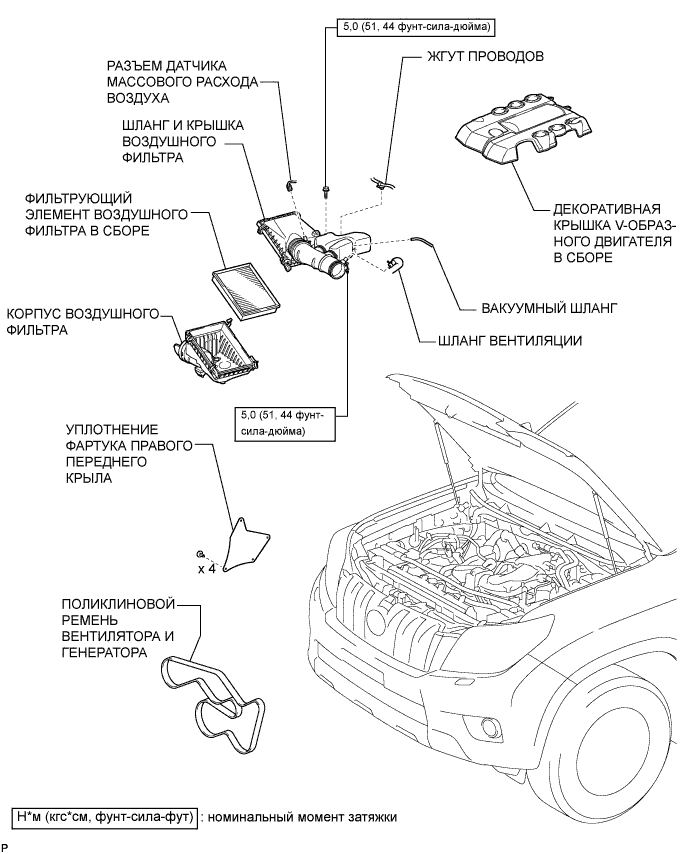 5,0 (51, 44 фунт-сила-дюйма)

РАЗЪЕМ ДАТЧИКА МАССОВОГО РАСХОДА ВОЗДУХА

ЖГУТ ПРОВОДОВ

ШЛАНГ И КРЫШКА ВОЗДУШНОГО ФИЛЬТРА

ФИЛЬТРУЮЩИЙ ЭЛЕМЕНТ ВОЗДУШНОГО ФИЛЬТРА В СБОРЕ

ДЕКОРАТИВНАЯ КРЫШКА V-ОБРАЗНОГО ДВИГАТЕЛЯ В СБОРЕ

ВАКУУМНЫЙ ШЛАНГ

КОРПУС ВОЗДУШНОГО ФИЛЬТРА

ШЛАНГ ВЕНТИЛЯЦИИ

5,0 (51, 44 фунт-сила-дюйма)

УПЛОТНЕНИЕ ФАРТУКА ПРАВОГО ПЕРЕДНЕГО КРЫЛА

x 4

ПОЛИКЛИНОВОЙ РЕМЕНЬ ВЕНТИЛЯТОРА И ГЕНЕРАТОРА

Н*м (кгс*см, фунт-сила-фут) : номинальный момент затяжки

P