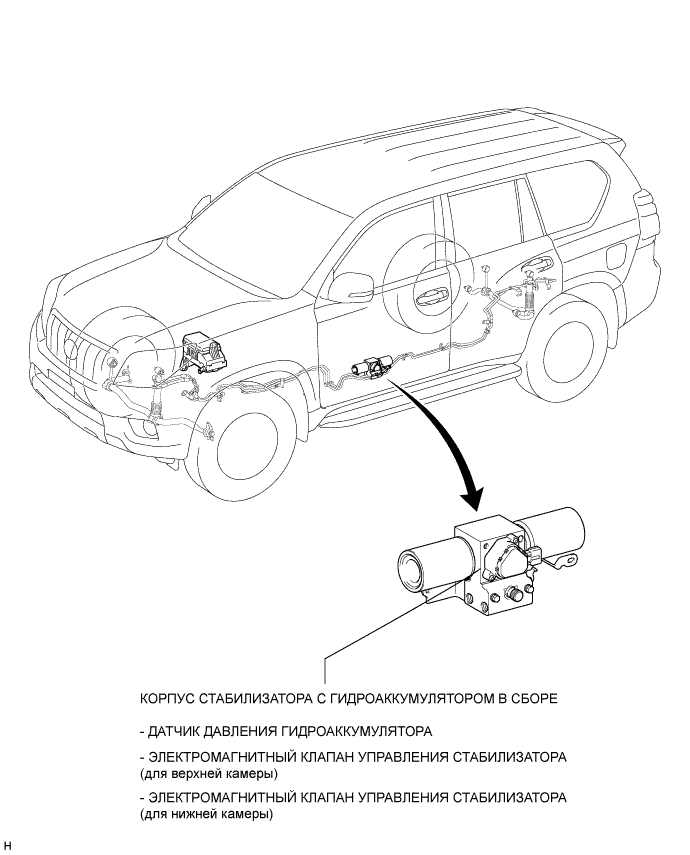 КОРПУС СТАБИЛИЗАТОРА С ГИДРОАККУМУЛЯТОРОМ В СБОРЕ

- ДАТЧИК ДАВЛЕНИЯ ГИДРОАККУМУЛЯТОРА

- ЭЛЕКТРОМАГНИТНЫЙ КЛАПАН УПРАВЛЕНИЯ СТАБИЛИЗАТОРА (для верхней камеры)

- ЭЛЕКТРОМАГНИТНЫЙ КЛАПАН УПРАВЛЕНИЯ СТАБИЛИЗАТОРА (для нижней камеры)

H