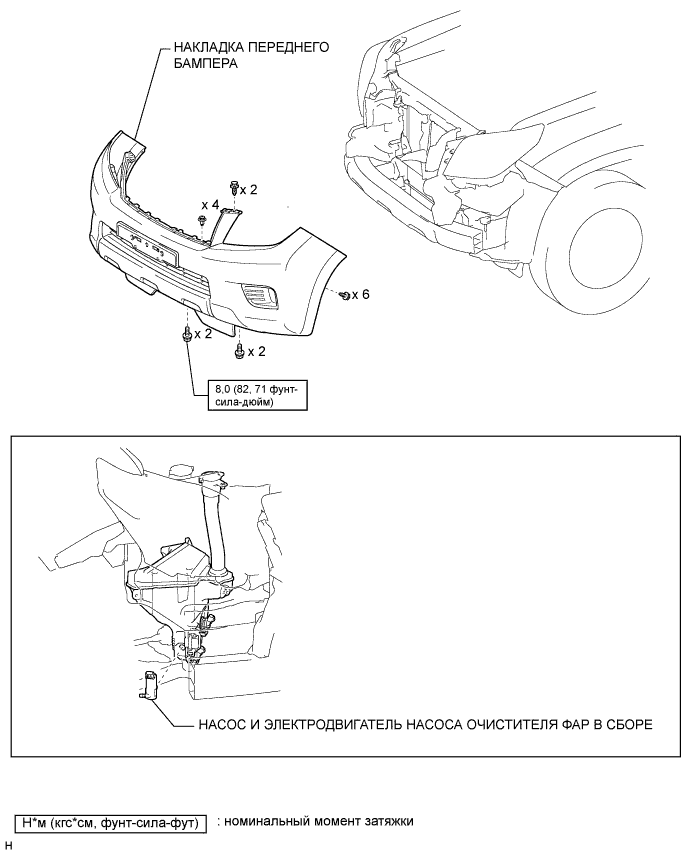 НАКЛАДКА ПЕРЕДНЕГО БАМПЕРА

x 2

x 4

x 6

x 2

x 2

8,0 (82, 71 фунт-сила-дюйм)

НАСОС И ЭЛЕКТРОДВИГАТЕЛЬ НАСОСА ОЧИСТИТЕЛЯ ФАР В СБОРЕ

Н*м (кгс*см, фунт-сила-фут) : номинальный момент затяжки

H