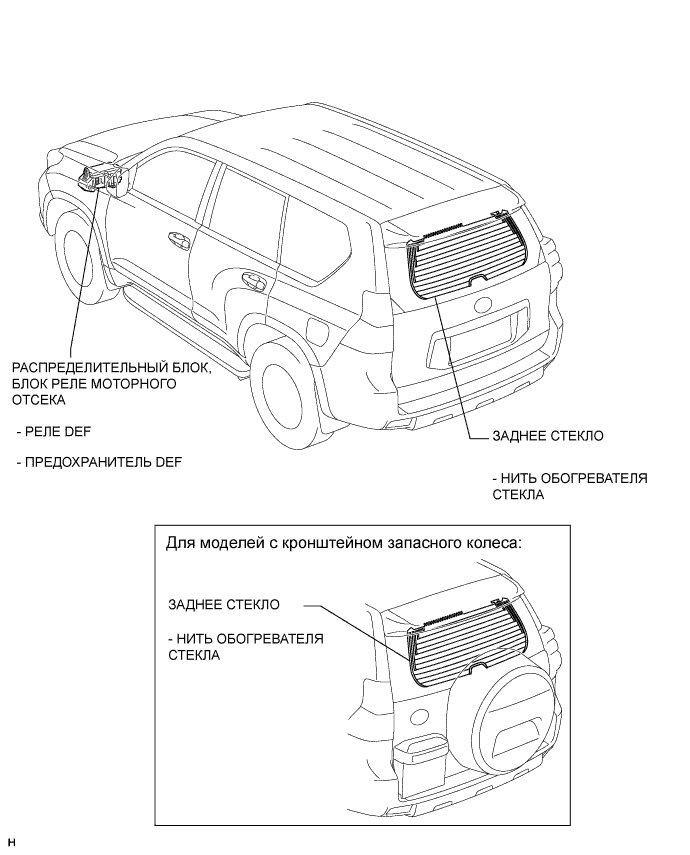 РАСПРЕДЕЛИТЕЛЬНЫЙ БЛОК, БЛОК РЕЛЕ МОТОРНОГО ОТСЕКА

- РЕЛЕ DEF

- ПРЕДОХРАНИТЕЛЬ DEF

ЗАДНЕЕ СТЕКЛО

- НИТЬ ОБОГРЕВАТЕЛЯ СТЕКЛА

Для моделей с кронштейном запасного колеса:

ЗАДНЕЕ СТЕКЛО

- НИТЬ ОБОГРЕВАТЕЛЯ СТЕКЛА

H