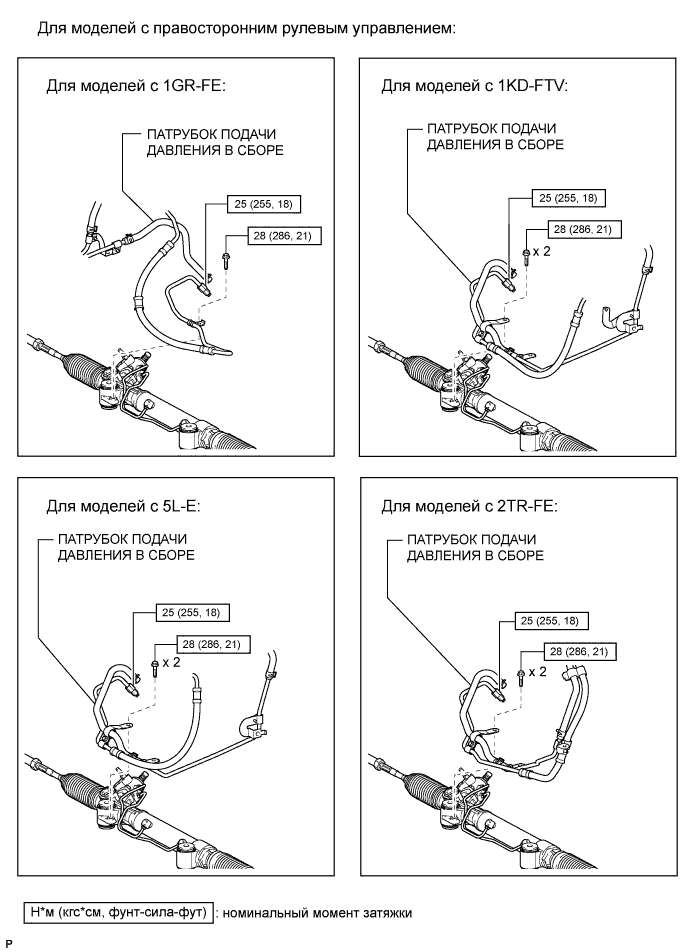 Для моделей с правосторонним рулевым управлением:

Для моделей с 1GR-FE:

ПАТРУБОК ПОДАЧИ ДАВЛЕНИЯ В СБОРЕ

25 (255, 18)

28 (286, 21)

Для моделей с 1KD-FTV:

ПАТРУБОК ПОДАЧИ ДАВЛЕНИЯ В СБОРЕ

25 (255, 18)

28 (286, 21)

x 2

Для моделей с 5L-E:

ПАТРУБОК ПОДАЧИ ДАВЛЕНИЯ В СБОРЕ

25 (255, 18)

28 (286, 21)

x 2

Для моделей с 2TR-FE:

ПАТРУБОК ПОДАЧИ ДАВЛЕНИЯ В СБОРЕ

25 (255, 18)

28 (286, 21)

x 2

Н*м (кгс*см, фунт-сила-фут) : номинальный момент затяжки

P