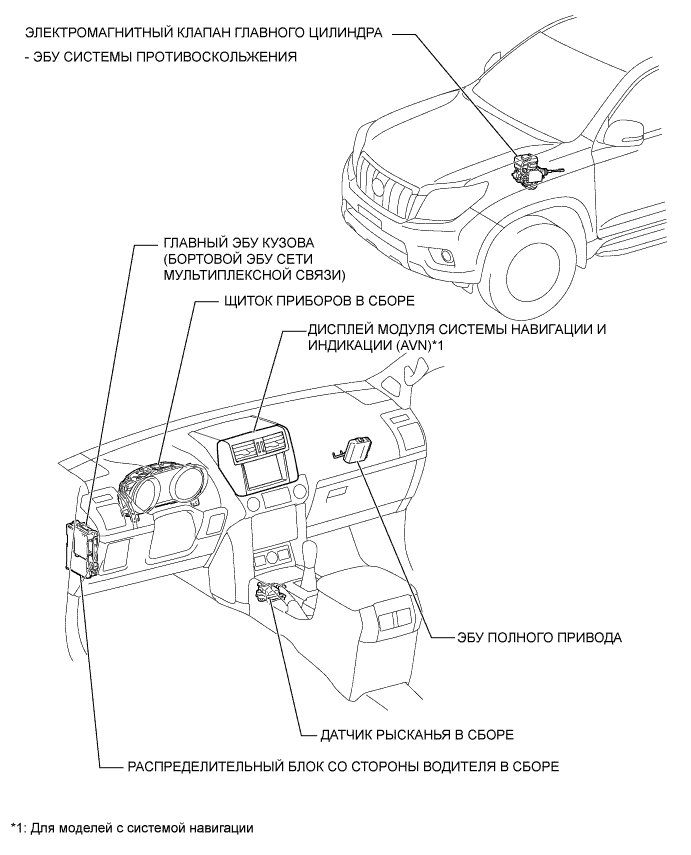 ЭЛЕКТРОМАГНИТНЫЙ КЛАПАН ГЛАВНОГО ЦИЛИНДРА
- ЭБУ СИСТЕМЫ ПРОТИВОСКОЛЬЖЕНИЯ

ГЛАВНЫЙ ЭБУ КУЗОВА
(БОРТОВОЙ ЭБУ СЕТИ
МУЛЬТИПЛЕКСНОЙ СВЯЗИ)

ЩИТОК ПРИБОРОВ В СБОРЕ

ДИСПЛЕЙ МОДУЛЯ СИСТЕМЫ НАВИГАЦИИ И
ИНДИКАЦИИ (AVN)*1

ЭБУ ПОЛНОГО ПРИВОДА

ДАТЧИК РЫСКАНЬЯ В СБОРЕ

РАСПРЕДЕЛИТЕЛЬНЫЙ БЛОК СО СТОРОНЫ ВОДИТЕЛЯ В СБОРЕ

*1: Для моделей с системой навигации