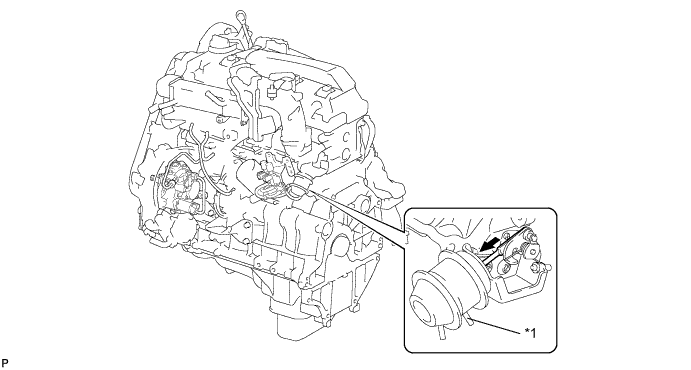 *1

P