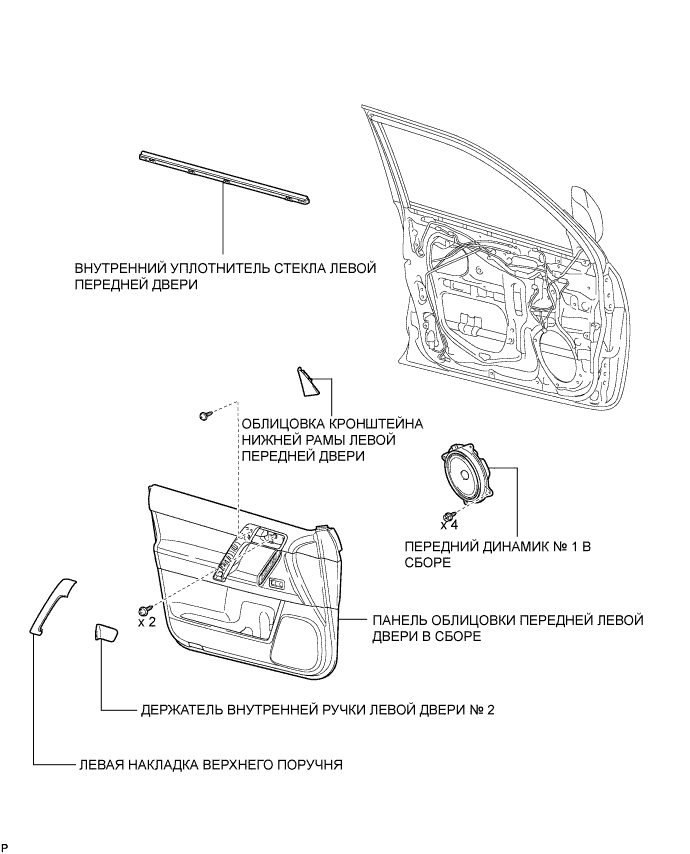 ВНУТРЕННИЙ УПЛОТНИТЕЛЬ СТЕКЛА ЛЕВОЙ ПЕРЕДНЕЙ ДВЕРИ

ОБЛИЦОВКА КРОНШТЕЙНА НИЖНЕЙ РАМЫ ЛЕВОЙ ПЕРЕДНЕЙ ДВЕРИ

x 4

ПЕРЕДНИЙ ДИНАМИК № 1 В СБОРЕ

x 2

ПАНЕЛЬ ОБЛИЦОВКИ ПЕРЕДНЕЙ ЛЕВОЙ ДВЕРИ В СБОРЕ

ДЕРЖАТЕЛЬ ВНУТРЕННЕЙ РУЧКИ ЛЕВОЙ ДВЕРИ № 2

ЛЕВАЯ НАКЛАДКА ВЕРХНЕГО ПОРУЧНЯ

P