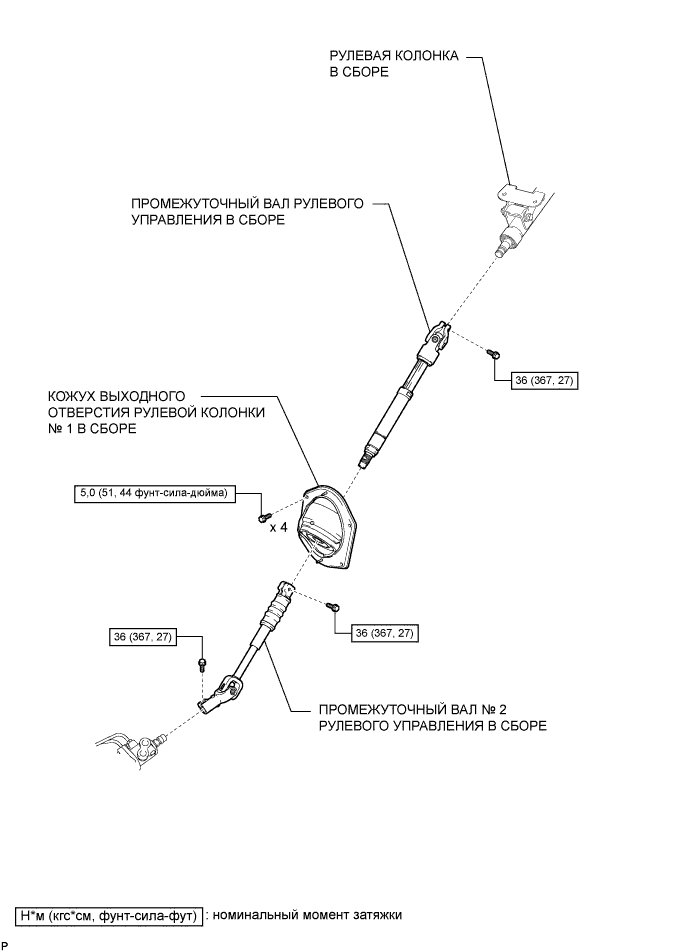 РУЛЕВАЯ КОЛОНКА В СБОРЕ

ПРОМЕЖУТОЧНЫЙ ВАЛ РУЛЕВОГО УПРАВЛЕНИЯ В СБОРЕ

36 (367, 27)

КОЖУХ ВЫХОДНОГО ОТВЕРСТИЯ РУЛЕВОЙ КОЛОНКИ № 1 В СБОРЕ

5,0 (51, 44 фунт-сила-дюйма)

x 4

36 (367, 27)

36 (367, 27)

ПРОМЕЖУТОЧНЫЙ ВАЛ № 2 РУЛЕВОГО УПРАВЛЕНИЯ В СБОРЕ

Н*м (кгс*см, фунт-сила-фут) : номинальный момент затяжки

P