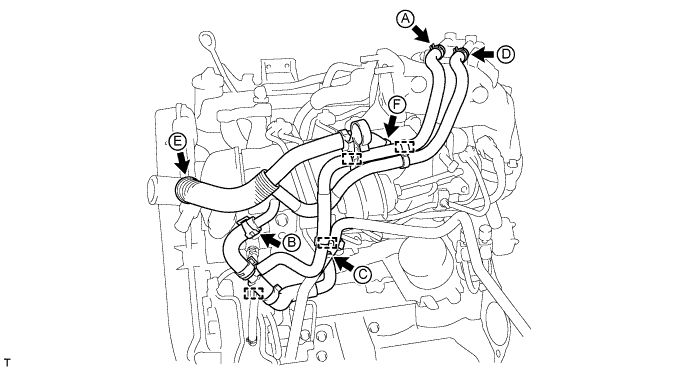 A
D
F
E
B
C
T