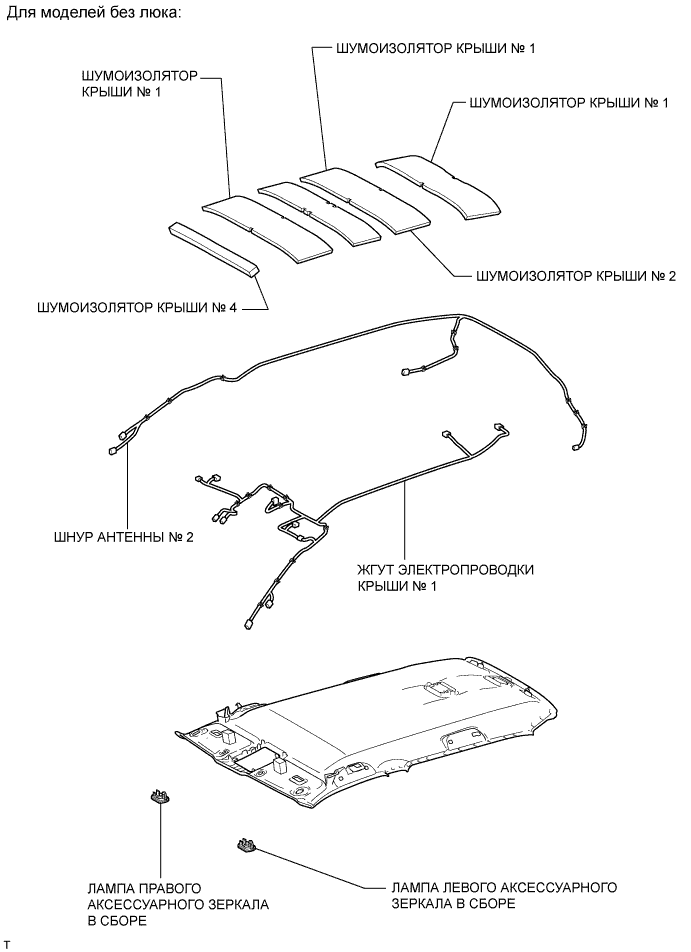 Для моделей без люка:

ШУМОИЗОЛЯТОР КРЫШИ № 1

ШУМОИЗОЛЯТОР КРЫШИ № 1

ШУМОИЗОЛЯТОР КРЫШИ № 1

ШУМОИЗОЛЯТОР КРЫШИ № 2

ШУМОИЗОЛЯТОР КРЫШИ № 4

ШНУР АНТЕННЫ № 2

ЖГУТ ЭЛЕКТРОПРОВОДКИ КРЫШИ № 1

ЛАМПА ПРАВОГО АКСЕССУАРНОГО ЗЕРКАЛА В СБОРЕ

ЛАМПА ЛЕВОГО АКСЕССУАРНОГО ЗЕРКАЛА В СБОРЕ

T