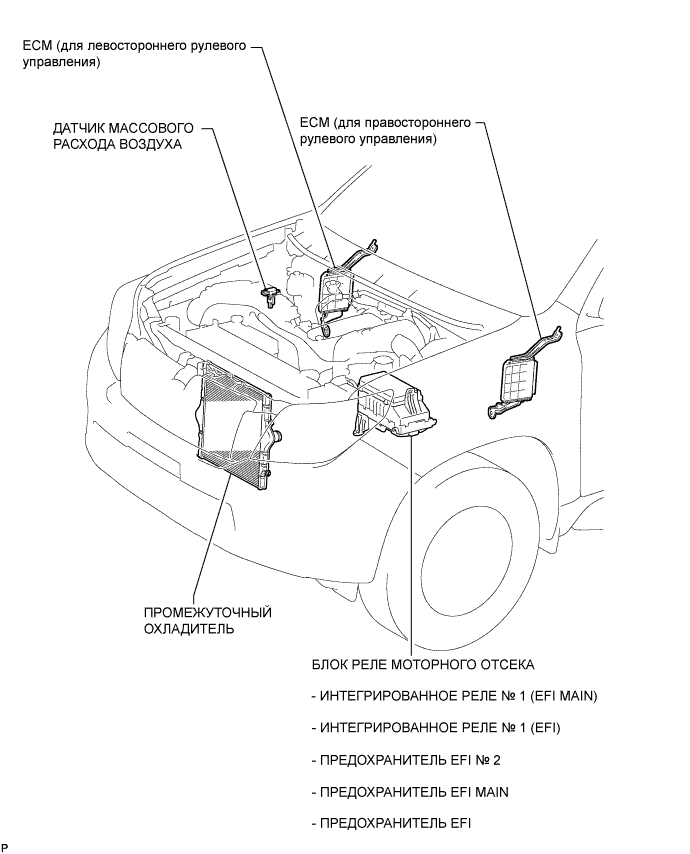 ECM (для левостороннего рулевого управления)

ДАТЧИК МАССОВОГО РАСХОДА ВОЗДУХА

ECM (для правостороннего рулевого управления)

ПРОМЕЖУТОЧНЫЙ ОХЛАДИТЕЛЬ

БЛОК РЕЛЕ МОТОРНОГО ОТСЕКА

- ИНТЕГРИРОВАННОЕ РЕЛЕ № 1 (EFI MAIN)

- ИНТЕГРИРОВАННОЕ РЕЛЕ № 1 (EFI)

- ПРЕДОХРАНИТЕЛЬ EFI № 2

- ПРЕДОХРАНИТЕЛЬ EFI MAIN

- ПРЕДОХРАНИТЕЛЬ EFI

P