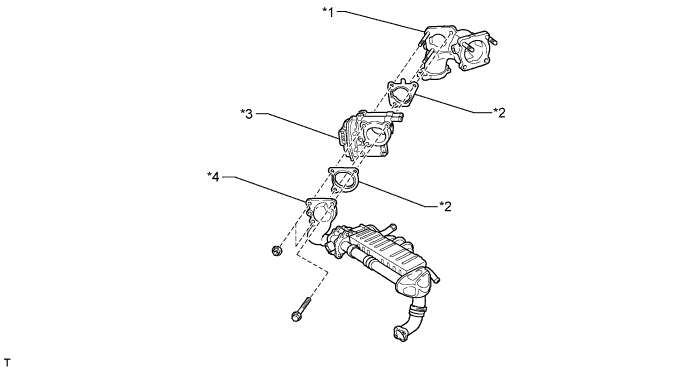 *1

*2

*3

*4

*2

T