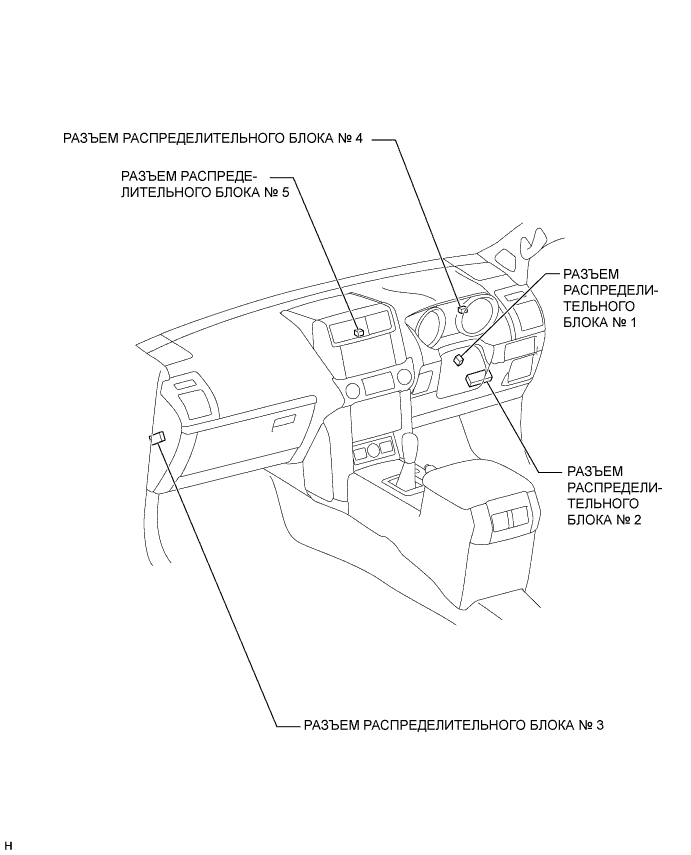 РАЗЪЕМ РАСПРЕДЕЛИТЕЛЬНОГО БЛОКА № 4

РАЗЪЕМ РАСПРЕДЕЛИТЕЛЬНОГО БЛОКА № 5

РАЗЪЕМ РАСПРЕДЕЛИТЕЛЬНОГО БЛОКА № 1

РАЗЪЕМ РАСПРЕДЕЛИТЕЛЬНОГО БЛОКА № 2

РАЗЪЕМ РАСПРЕДЕЛИТЕЛЬНОГО БЛОКА № 3

H