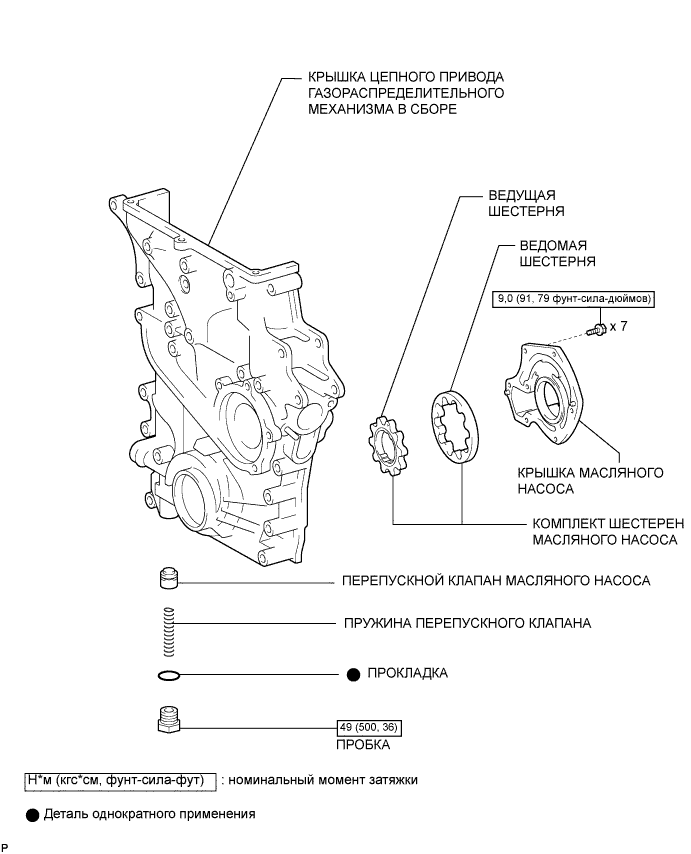 КРЫШКА ЦЕПНОГО ПРИВОДА ГАЗОРАСПРЕДЕЛИТЕЛЬНОГО МЕХАНИЗМА В СБОРЕ

ВЕДУЩАЯ ШЕСТЕРНЯ

ВЕДОМАЯ ШЕСТЕРНЯ

9,0 (91, 79 фунт-сила-дюймов)

x 7

КРЫШКА МАСЛЯНОГО НАСОСА

КОМПЛЕКТ ШЕСТЕРЕН МАСЛЯНОГО НАСОСА

ПЕРЕПУСКНОЙ КЛАПАН МАСЛЯНОГО НАСОСА

ПРУЖИНА ПЕРЕПУСКНОГО КЛАПАНА

● ПРОКЛАДКА

49 (500, 36)

ПРОБКА

Н*м (кгс*см, фунт-сила-фут) : номинальный момент затяжки

● Деталь однократного применения

P