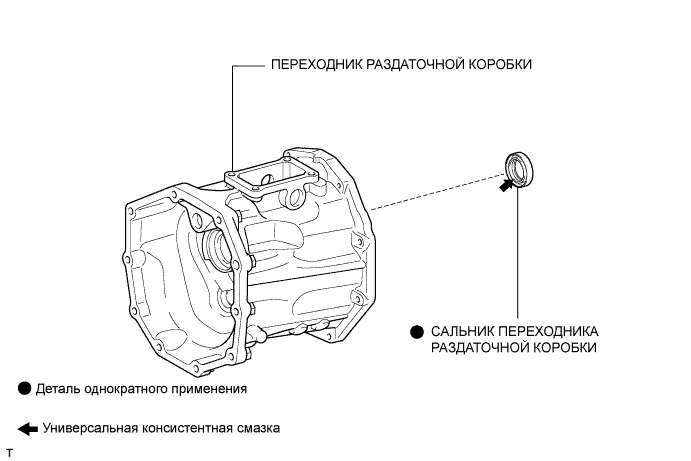 ПЕРЕХОДНИК РАЗДАТОЧНОЙ КОРОБКИ

● САЛЬНИК ПЕРЕХОДНИКА РАЗДАТОЧНОЙ КОРОБКИ

● Деталь однократного применения

← Универсальная консистентная смазка

T