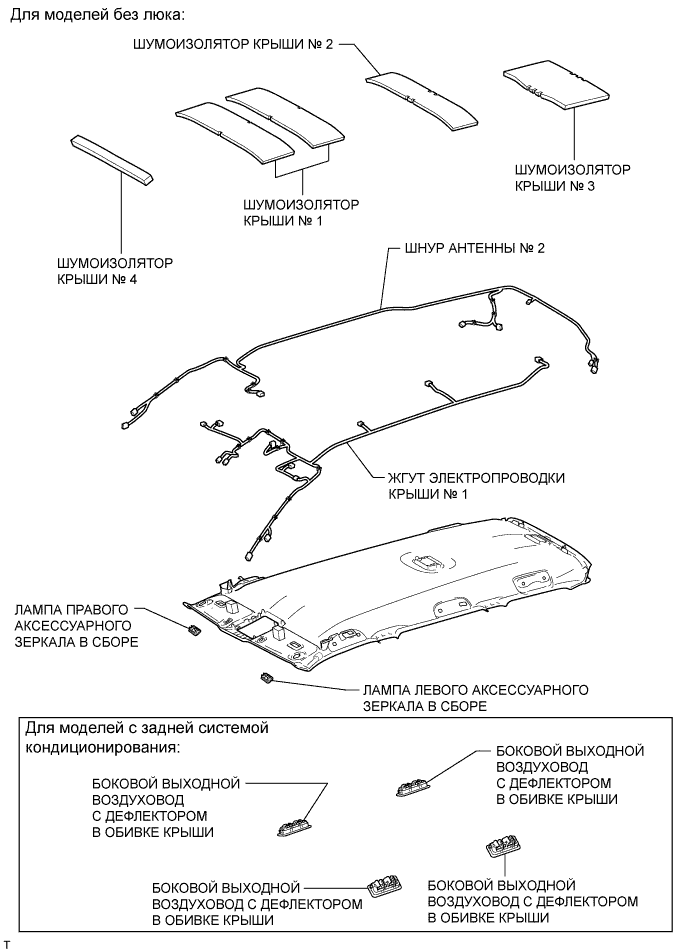 Для моделей без люка:

ШУМОИЗОЛЯТОР КРЫШИ № 2

ШУМОИЗОЛЯТОР КРЫШИ № 3

ШУМОИЗОЛЯТОР КРЫШИ № 1

ШУМОИЗОЛЯТОР КРЫШИ № 4

ШНУР АНТЕННЫ № 2

ЖГУТ ЭЛЕКТРОПРОВОДКИ КРЫШИ № 1

ЛАМПА ПРАВОГО АКСЕССУАРНОГО ЗЕРКАЛА В СБОРЕ

ЛАМПА ЛЕВОГО АКСЕССУАРНОГО ЗЕРКАЛА В СБОРЕ

Для моделей с задней системой кондиционирования:

БОКОВОЙ ВЫХОДНОЙ ВОЗДУХОВОД С ДЕФЛЕКТОРОМ В ОБИВКЕ КРЫШИ

БОКОВОЙ ВЫХОДНОЙ ВОЗДУХОВОД С ДЕФЛЕКТОРОМ В ОБИВКЕ КРЫШИ

БОКОВОЙ ВЫХОДНОЙ ВОЗДУХОВОД С ДЕФЛЕКТОРОМ В ОБИВКЕ КРЫШИ

БОКОВОЙ ВЫХОДНОЙ ВОЗДУХОВОД С ДЕФЛЕКТОРОМ В ОБИВКЕ КРЫШИ

T