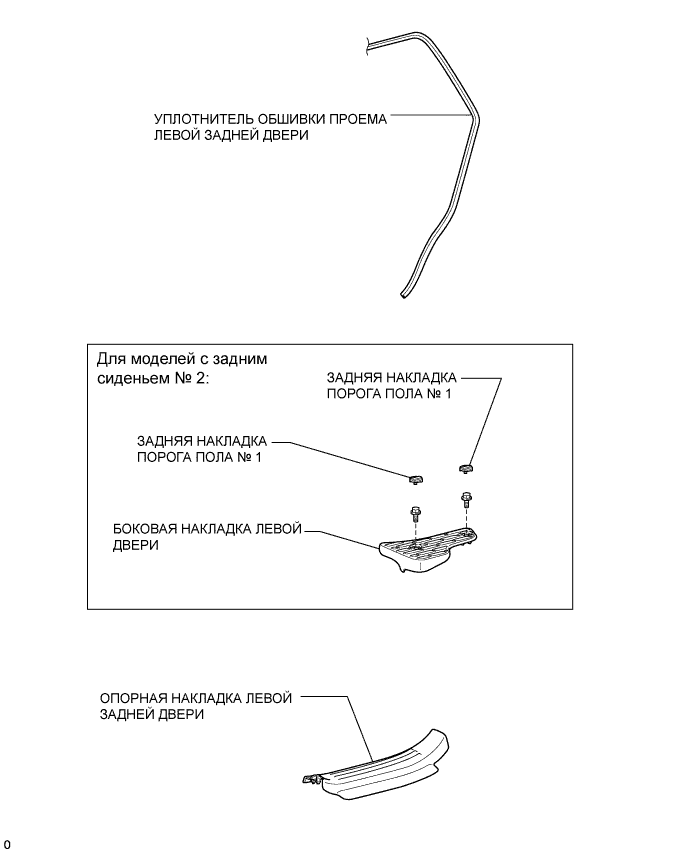 УПЛОТНИТЕЛЬ ОБШИВКИ ПРОЕМА ЛЕВОЙ ЗАДНЕЙ ДВЕРИ

Для моделей с задним сиденьем № 2:

ЗАДНЯЯ НАКЛАДКА ПОРОГА ПОЛА № 1

ЗАДНЯЯ НАКЛАДКА ПОРОГА ПОЛА № 1

БОКОВАЯ НАКЛАДКА ЛЕВОЙ ДВЕРИ

ОПОРНАЯ НАКЛАДКА ЛЕВОЙ ЗАДНЕЙ ДВЕРИ

0