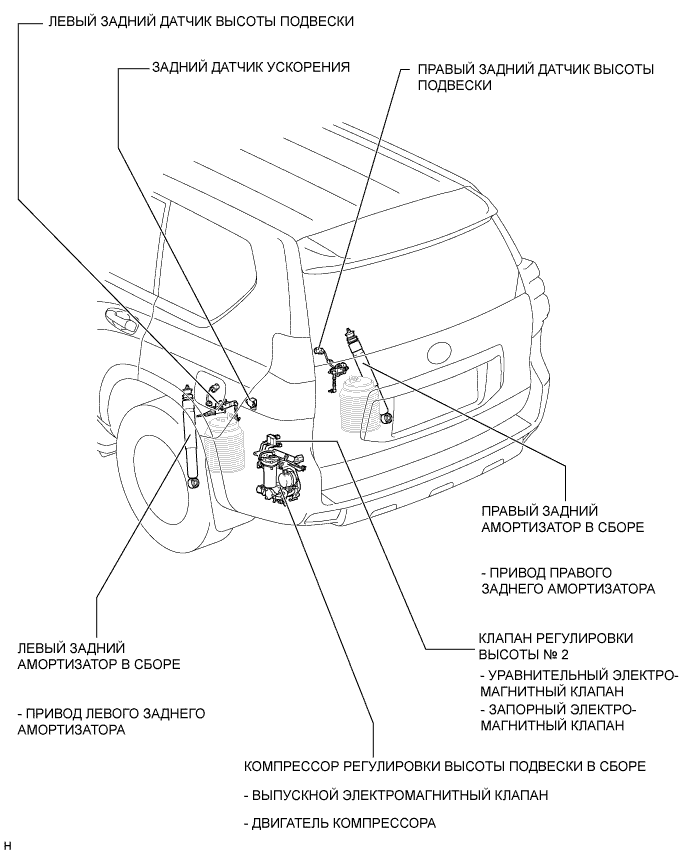 ЛЕВЫЙ ЗАДНИЙ ДАТЧИК ВЫСОТЫ ПОДВЕСКИ

ЗАДНИЙ ДАТЧИК УСКОРЕНИЯ

ПРАВЫЙ ЗАДНИЙ ДАТЧИК ВЫСОТЫ ПОДВЕСКИ

ПРАВЫЙ ЗАДНИЙ АМОРТИЗАТОР В СБОРЕ

- ПРИВОД ПРАВОГО ЗАДНЕГО АМОРТИЗАТОРА

КЛАПАН РЕГУЛИРОВКИ ВЫСОТЫ № 2

- УРАВНИТЕЛЬНЫЙ ЭЛЕКТРОМАГНИТНЫЙ КЛАПАН

- ЗАПОРНЫЙ ЭЛЕКТРОМАГНИТНЫЙ КЛАПАН

ЛЕВЫЙ ЗАДНИЙ АМОРТИЗАТОР В СБОРЕ

- ПРИВОД ЛЕВОГО ЗАДНЕГО АМОРТИЗАТОРА

КОМПРЕССОР РЕГУЛИРОВКИ ВЫСОТЫ ПОДВЕСКИ В СБОРЕ

- ВЫПУСКНОЙ ЭЛЕКТРОМАГНИТНЫЙ КЛАПАН

- ДВИГАТЕЛЬ КОМПРЕССОРА

H