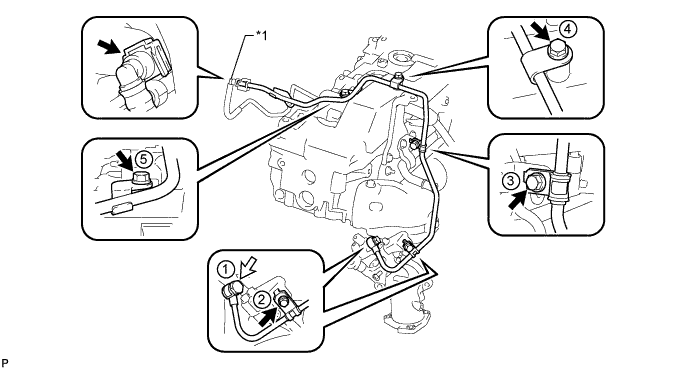 *1

4

5

3

1

2

P