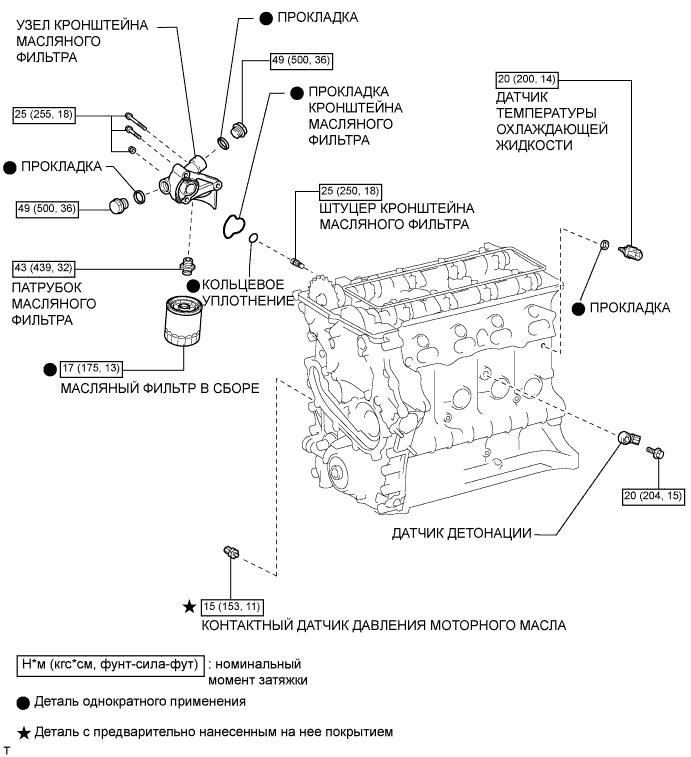 УЗЕЛ КРОНШТЕЙНА МАСЛЯНОГО ФИЛЬТРА

● ПРОКЛАДКА

49 (500, 36)

● ПРОКЛАДКА КРОНШТЕЙНА МАСЛЯНОГО ФИЛЬТРА

20 (200, 14)

ДАТЧИК ТЕМПЕРАТУРЫ ОХЛАЖДАЮЩЕЙ ЖИДКОСТИ

25 (255, 18)

● ПРОКЛАДКА

49 (500, 36)

25 (250, 18)

ШТУЦЕР КРОНШТЕЙНА МАСЛЯНОГО ФИЛЬТРА

43 (439, 32)

ПАТРУБОК МАСЛЯНОГО ФИЛЬТРА

● КОЛЬЦЕВОЕ УПЛОТНЕНИЕ

● ПРОКЛАДКА

● 17 (175, 13)

МАСЛЯНЫЙ ФИЛЬТР В СБОРЕ

20 (204, 15)

ДАТЧИК ДЕТОНАЦИИ

★ 15 (153, 11)

КОНТАКТНЫЙ ДАТЧИК ДАВЛЕНИЯ МОТОРНОГО МАСЛА

Н*м (кгс*см, фунт-сила-фут) : номинальный момент затяжки

● Деталь однократного применения

★ Деталь с предварительно нанесенным на нее покрытием

T