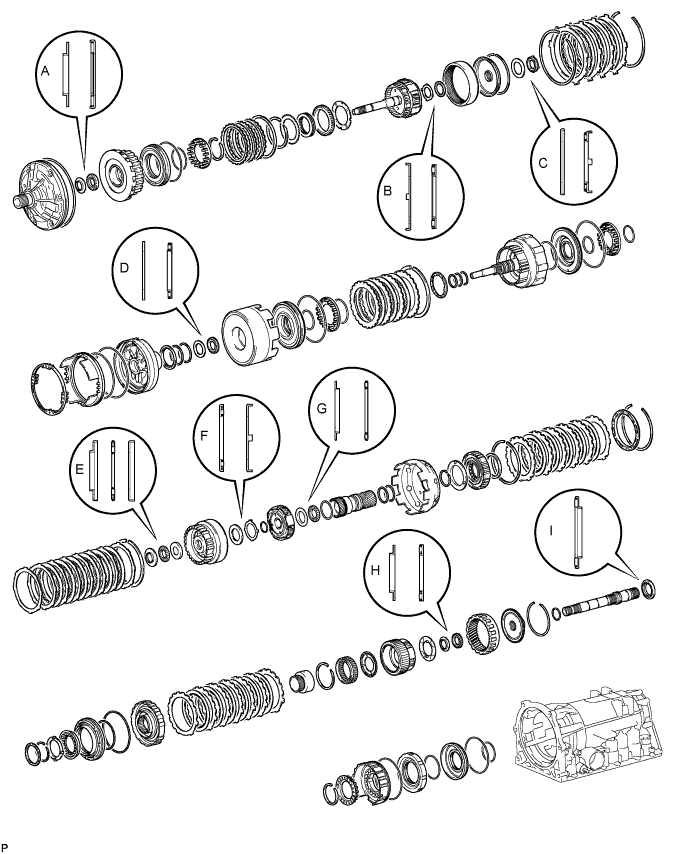 A
B
C
D
E
F
G
H
I
P