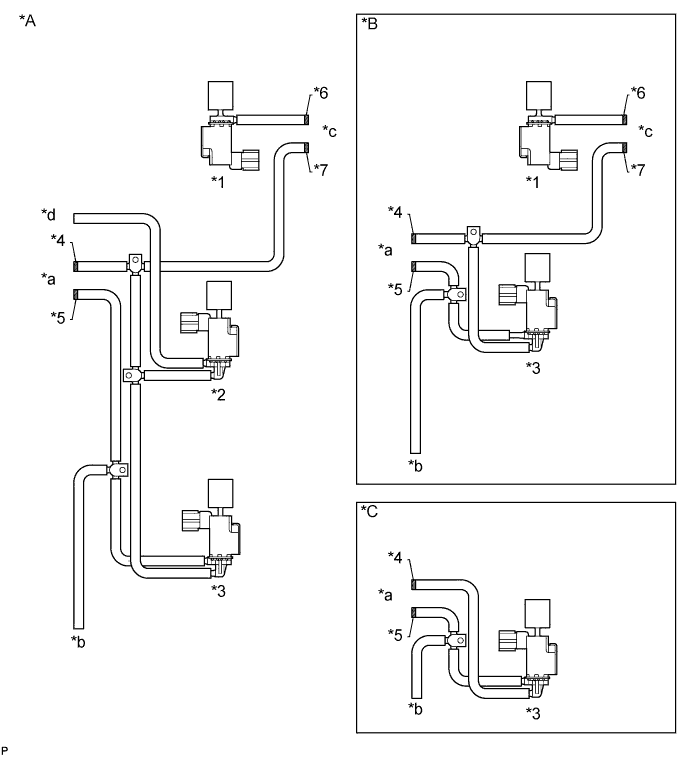 *A

*6
*c
*7
*1
*d
*4
*a
*5
*2
*3
*b

*B

*6
*c
*7
*1
*4
*a
*5
*3
*b

*C

*4
*a
*5
*b
*3

P