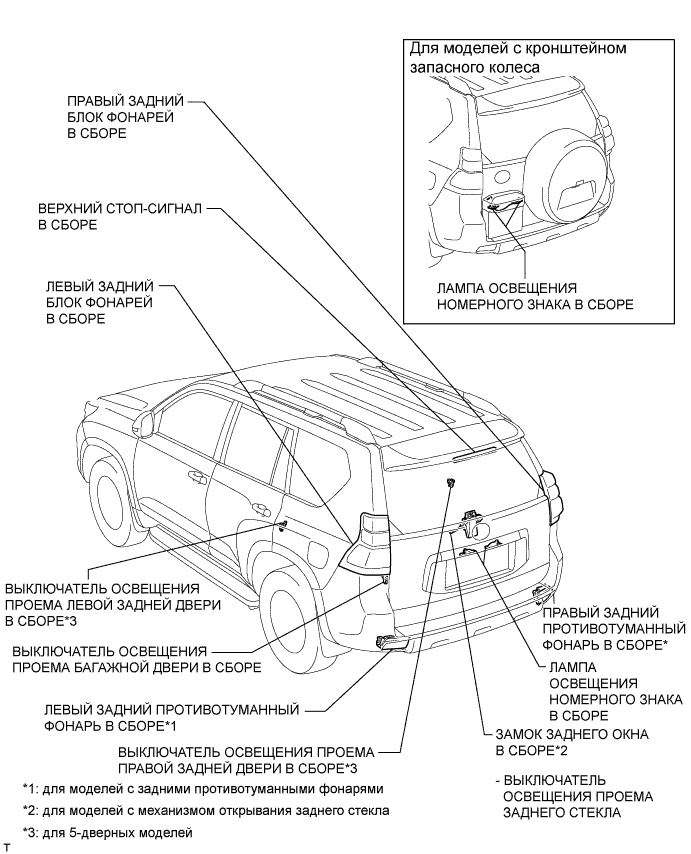 Для моделей с кронштейном запасного колеса

ЛАМПА ОСВЕЩЕНИЯ НОМЕРНОГО ЗНАКА В СБОРЕ

ПРАВЫЙ ЗАДНИЙ БЛОК ФОНАРЕЙ В СБОРЕ

ВЕРХНИЙ СТОП-СИГНАЛ В СБОРЕ

ЛЕВЫЙ ЗАДНИЙ БЛОК ФОНАРЕЙ В СБОРЕ

ВЫКЛЮЧАТЕЛЬ ОСВЕЩЕНИЯ ПРОЕМА ЛЕВОЙ ЗАДНЕЙ ДВЕРИ В СБОРЕ*3

ВЫКЛЮЧАТЕЛЬ ОСВЕЩЕНИЯ ПРОЕМА БАГАЖНОЙ ДВЕРИ В СБОРЕ

ЛЕВЫЙ ЗАДНИЙ ПРОТИВОТУМАННЫЙ ФОНАРЬ В СБОРЕ*1

ВЫКЛЮЧАТЕЛЬ ОСВЕЩЕНИЯ ПРОЕМА ПРАВОЙ ЗАДНЕЙ ДВЕРИ В СБОРЕ*3

ПРАВЫЙ ЗАДНИЙ ПРОТИВОТУМАННЫЙ ФОНАРЬ В СБОРЕ*

ЛАМПА ОСВЕЩЕНИЯ НОМЕРНОГО ЗНАКА В СБОРЕ

ЗАМОК ЗАДНЕГО ОКНА В СБОРЕ*2

- ВЫКЛЮЧАТЕЛЬ ОСВЕЩЕНИЯ ПРОЕМА ЗАДНЕГО СТЕКЛА

*1: для моделей с задними противотуманными фонарями

*2: для моделей с механизмом открывания заднего стекла

*3: для 5-дверных моделей

T