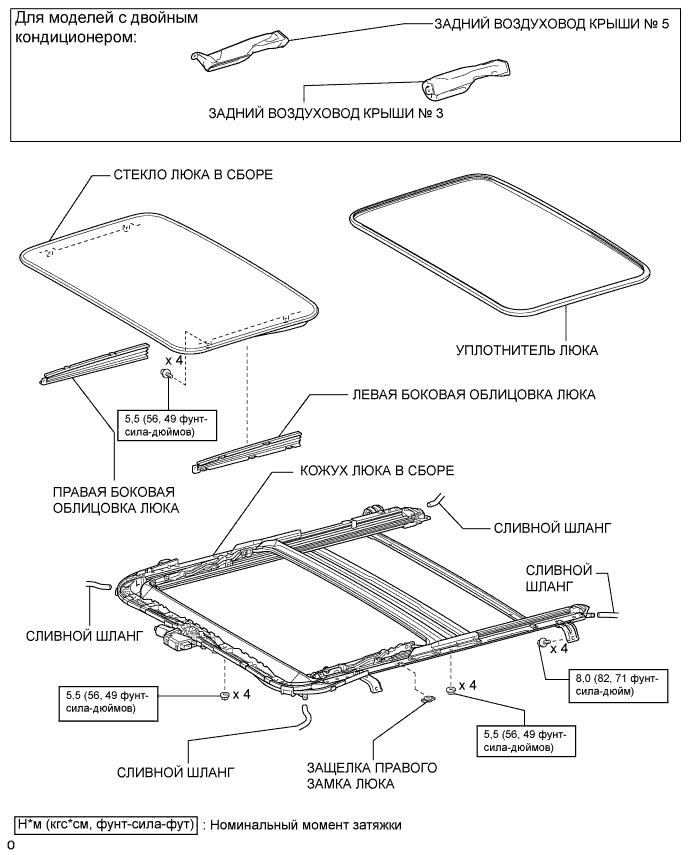 Для моделей с двойным кондиционером:

ЗАДНИЙ ВОЗДУХОВОД КРЫШИ № 5

ЗАДНИЙ ВОЗДУХОВОД КРЫШИ № 3

СТЕКЛО ЛЮКА В СБОРЕ

УПЛОТНИТЕЛЬ ЛЮКА

x 4

5,5 (56, 49 фунт-сила-дюймов)

ЛЕВАЯ БОКОВАЯ ОБЛИЦОВКА ЛЮКА

ПРАВАЯ БОКОВАЯ ОБЛИЦОВКА ЛЮКА

КОЖУХ ЛЮКА В СБОРЕ

СЛИВНОЙ ШЛАНГ

СЛИВНОЙ ШЛАНГ

СЛИВНОЙ ШЛАНГ

x 4

8,0 (82, 71 фунт-сила-дюйм)

5,5 (56, 49 фунт-сила-дюймов)

x 4

x 4

5,5 (56, 49 фунт-сила-дюймов)

СЛИВНОЙ ШЛАНГ

ЗАЩЕЛКА ПРАВОГО ЗАМКА ЛЮКА

Н*м (кгс*см, фунт-сила-фут) : Номинальный момент затяжки

o