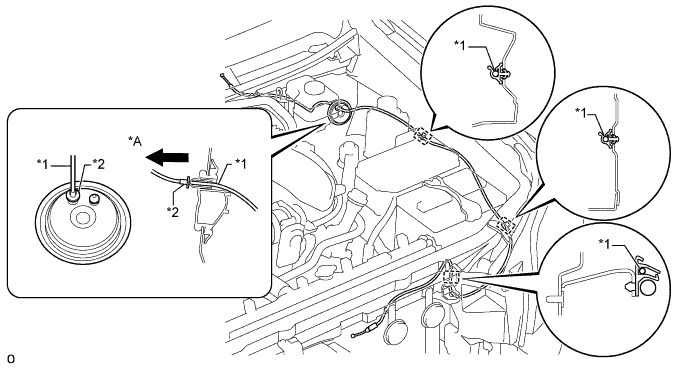 *A
*1
*2
*1
*2
*1
*1
*1
o