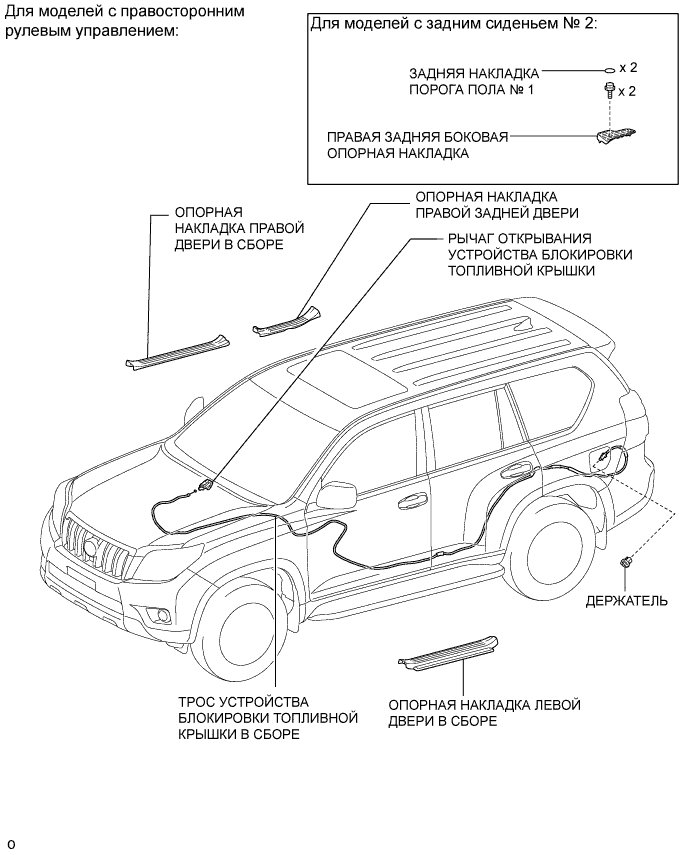 Для моделей с правосторонним рулевым управлением:

Для моделей с задним сиденьем № 2:

ЗАДНЯЯ НАКЛАДКА ПОРОГА ПОЛА № 1

x 2

x 2

ПРАВАЯ ЗАДНЯЯ БОКОВАЯ ОПОРНАЯ НАКЛАДКА

ОПОРНАЯ НАКЛАДКА ПРАВОЙ ДВЕРИ В СБОРЕ

ОПОРНАЯ НАКЛАДКА ПРАВОЙ ЗАДНЕЙ ДВЕРИ

РЫЧАГ ОТКРЫВАНИЯ УСТРОЙСТВА БЛОКИРОВКИ ТОПЛИВНОЙ КРЫШКИ

ДЕРЖАТЕЛЬ

ТРОС УСТРОЙСТВА БЛОКИРОВКИ ТОПЛИВНОЙ КРЫШКИ В СБОРЕ

ОПОРНАЯ НАКЛАДКА ЛЕВОЙ ДВЕРИ В СБОРЕ

o