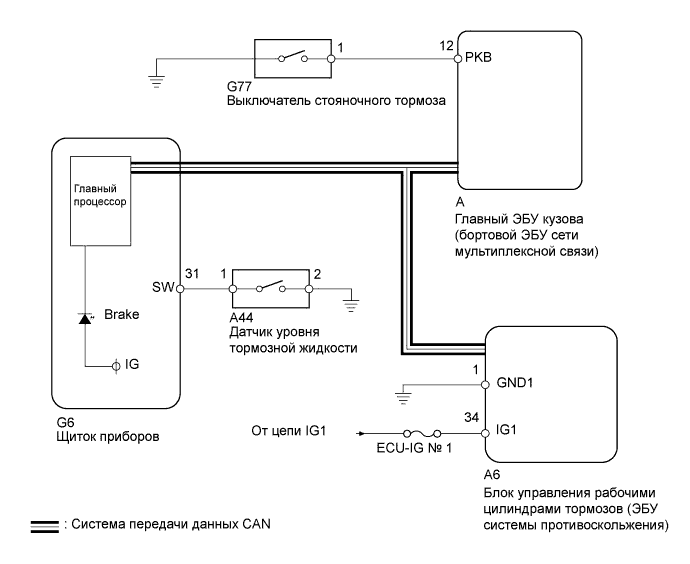 1
12
PKB
G77
Выключатель стояночного тормоза

Главный процессор

A
Главный ЭБУ кузова
(бортовой ЭБУ сети мультиплексной связи)

SW
31
1
2
A44
Датчик уровня тормозной жидкости

Brake

IG

1
GND1

34
IG1

G6
Щиток приборов

От цепи IG1

ECU-IG № 1

A6
Блок управления рабочими цилиндрами тормозов (ЭБУ системы противоскольжения)

: Система передачи данных CAN