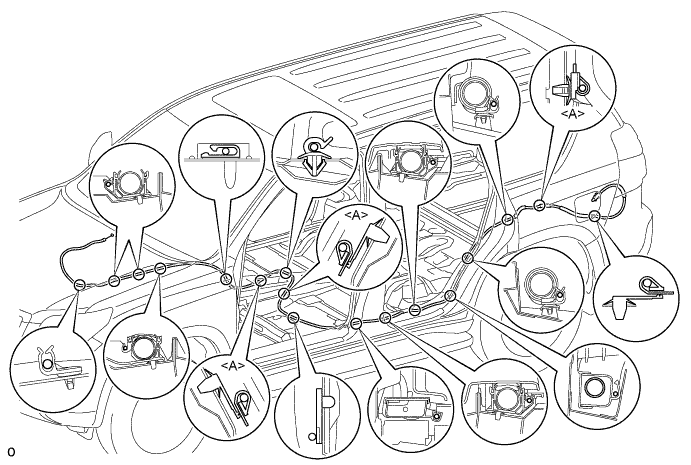 <A>
<A>
<A>
o