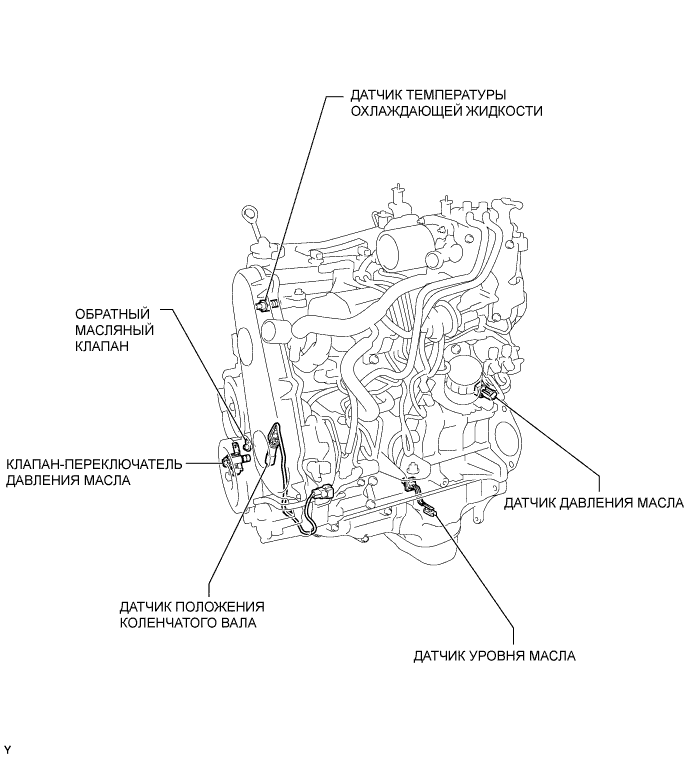 ДАТЧИК ТЕМПЕРАТУРЫ ОХЛАЖДАЮЩЕЙ ЖИДКОСТИ

ОБРАТНЫЙ МАСЛЯНЫЙ КЛАПАН

КЛАПАН-ПЕРЕКЛЮЧАТЕЛЬ ДАВЛЕНИЯ МАСЛА

ДАТЧИК ДАВЛЕНИЯ МАСЛА

ДАТЧИК ПОЛОЖЕНИЯ КОЛЕНЧАТОГО ВАЛА

ДАТЧИК УРОВНЯ МАСЛА

Y