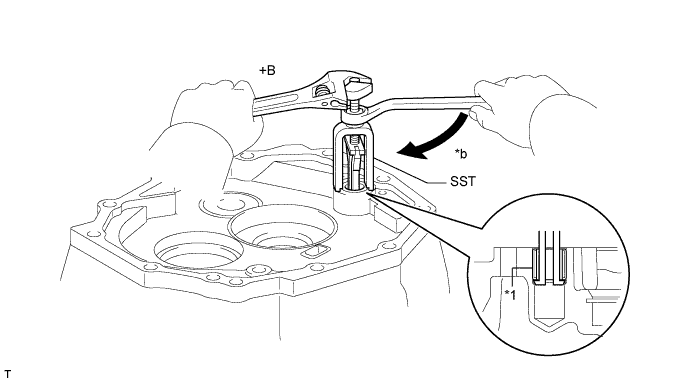 +B

*b

SST

*1

T