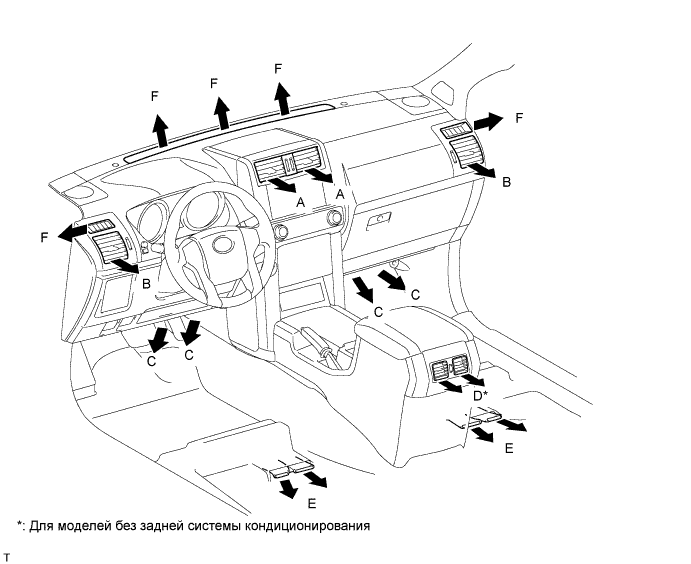 F
F
F
F
A
A
B
F
B
C
C
C
C
D*
E
E

*: Для моделей без задней системы кондиционирования

T