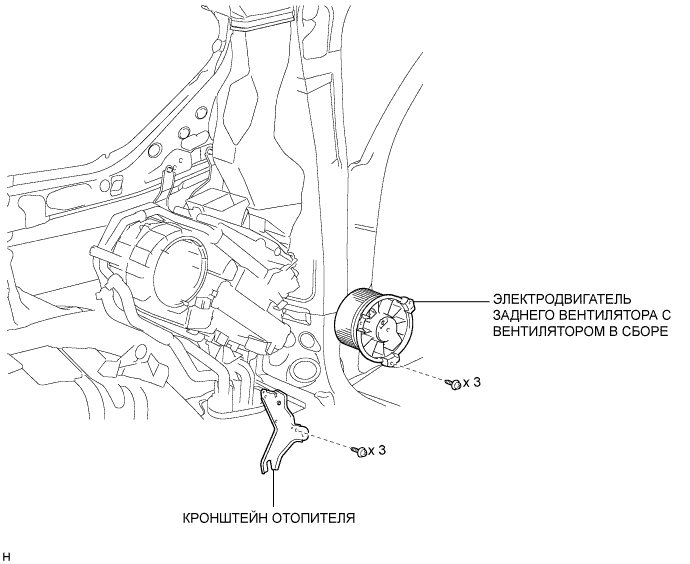 ЭЛЕКТРОДВИГАТЕЛЬ ЗАДНЕГО ВЕНТИЛЯТОРА С ВЕНТИЛЯТОРОМ В СБОРЕ

x 3

x 3

КРОНШТЕЙН ОТОПИТЕЛЯ

H