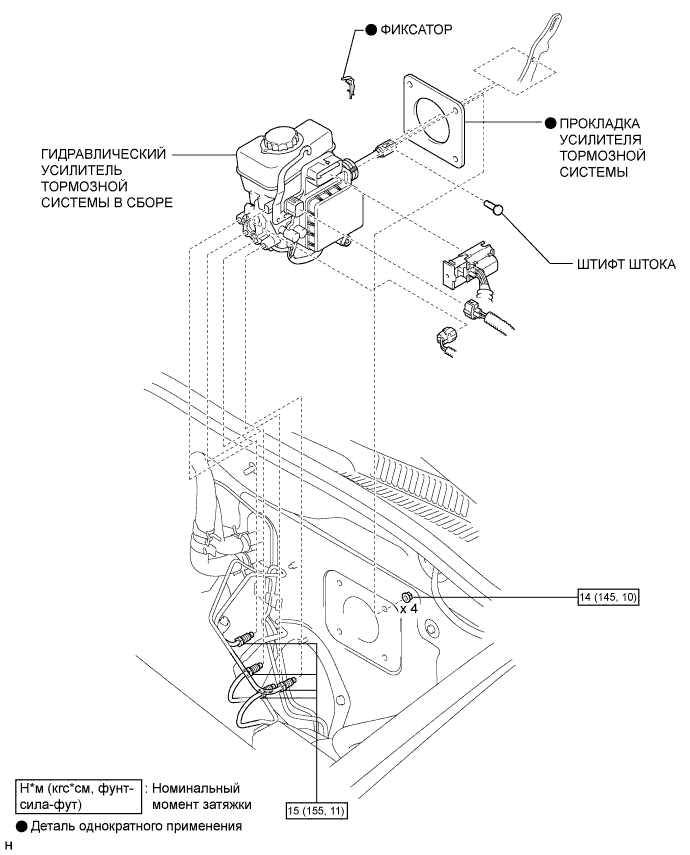 ● ФИКСАТОР

ГИДРАВЛИЧЕСКИЙ УСИЛИТЕЛЬ ТОРМОЗНОЙ СИСТЕМЫ В СБОРЕ

● ПРОКЛАДКА УСИЛИТЕЛЯ ТОРМОЗНОЙ СИСТЕМЫ

ШТИФТ ШТОКА

x 4

14 (145, 10)

15 (155, 11)

Н*м (кгс*см, фунт-сила-фут) : Номинальный момент затяжки

● Деталь однократного применения

H