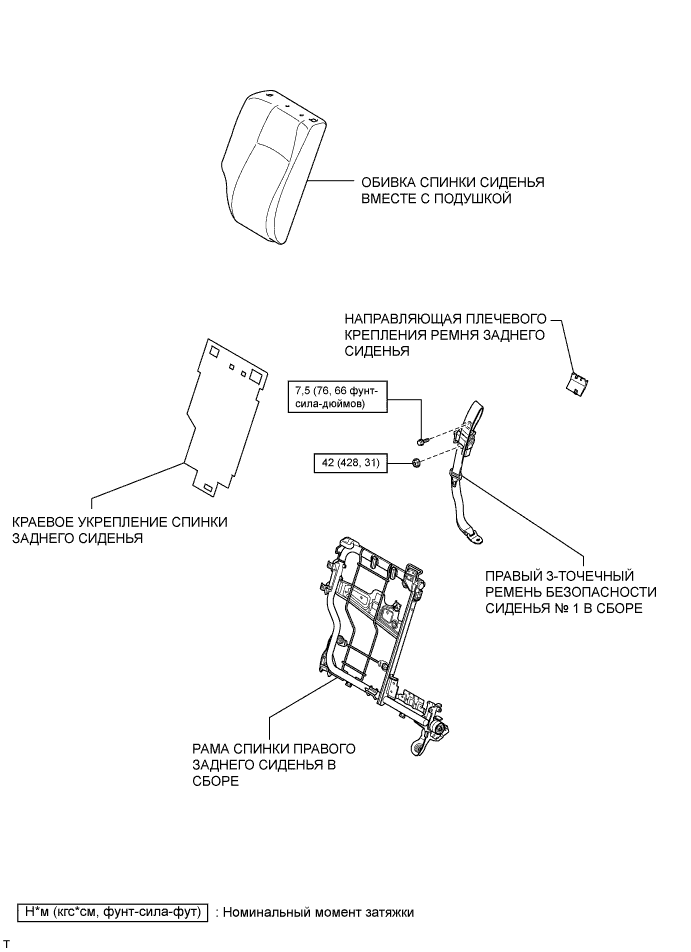 ОБИВКА СПИНКИ СИДЕНЬЯ ВМЕСТЕ С ПОДУШКОЙ

НАПРАВЛЯЮЩАЯ ПЛЕЧЕВОГО КРЕПЛЕНИЯ РЕМНЯ ЗАДНЕГО СИДЕНЬЯ

7,5 (76, 66 фунт-сила-дюймов)

42 (428, 31)

КРАЕВОЕ УКРЕПЛЕНИЕ СПИНКИ ЗАДНЕГО СИДЕНЬЯ

ПРАВЫЙ 3-ТОЧЕЧНЫЙ РЕМЕНЬ БЕЗОПАСНОСТИ СИДЕНЬЯ № 1 В СБОРЕ

РАМА СПИНКИ ПРАВОГО ЗАДНЕГО СИДЕНЬЯ В СБОРЕ

Н*м (кгс*см, фунт-сила-фут) : Номинальный момент затяжки

T