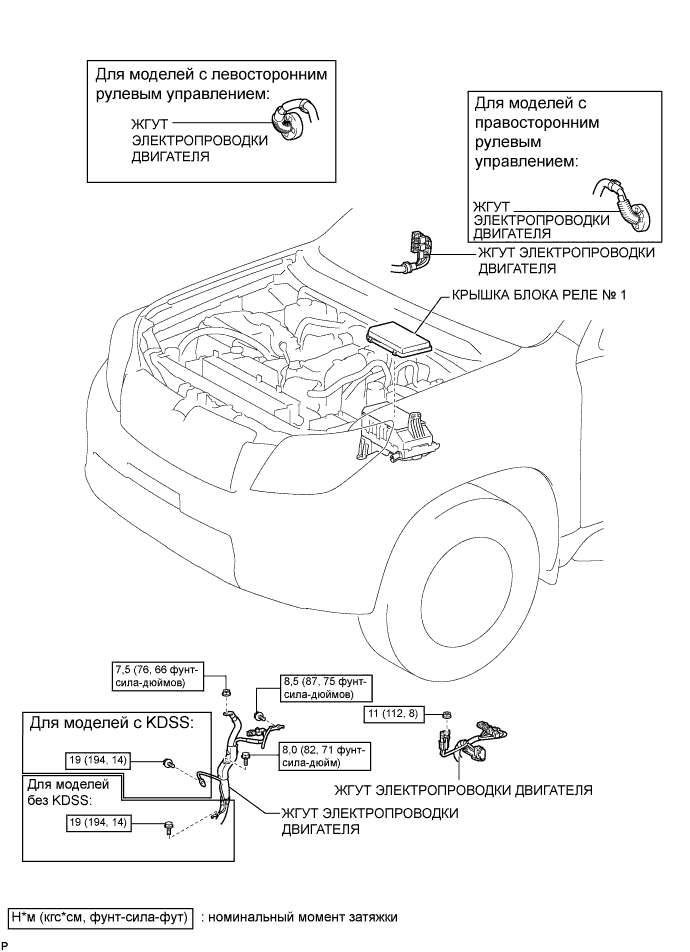 Для моделей с левосторонним рулевым управлением:

ЖГУТ ЭЛЕКТРОПРОВОДКИ ДВИГАТЕЛЯ

Для моделей с правосторонним рулевым управлением:

ЖГУТ ЭЛЕКТРОПРОВОДКИ ДВИГАТЕЛЯ

ЖГУТ ЭЛЕКТРОПРОВОДКИ ДВИГАТЕЛЯ

КРЫШКА БЛОКА РЕЛЕ № 1

7,5 (76, 66 фунт-сила-дюймов)

8,5 (87, 75 фунт-сила-дюймов)

11 (112, 8)

Для моделей с KDSS:

19 (194, 14)

8,0 (82, 71 фунт-сила-дюйм)

Для моделей без KDSS:

19 (194, 14)

ЖГУТ ЭЛЕКТРОПРОВОДКИ ДВИГАТЕЛЯ

ЖГУТ ЭЛЕКТРОПРОВОДКИ ДВИГАТЕЛЯ

Н*м (кгс*см, фунт-сила-фут) : номинальный момент затяжки

P