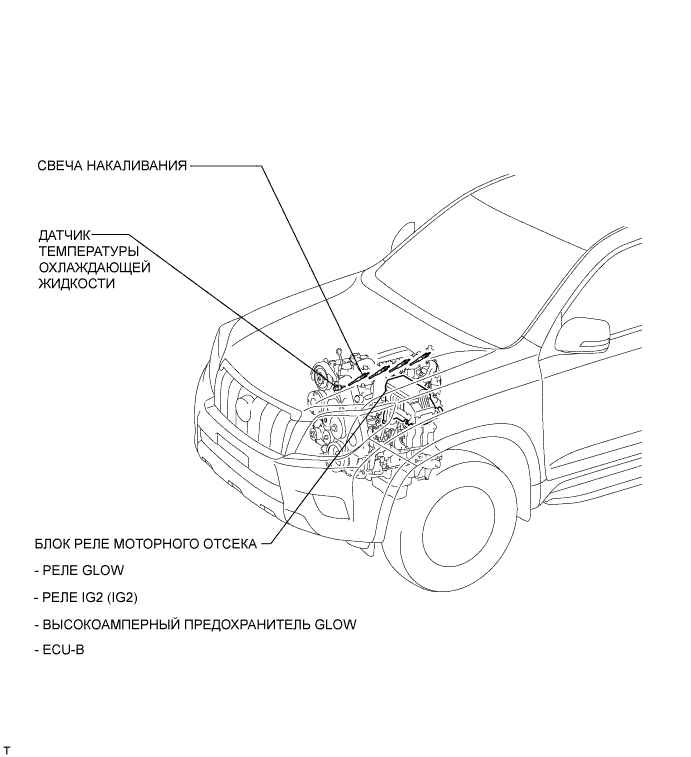 СВЕЧА НАКАЛИВАНИЯ

ДАТЧИК ТЕМПЕРАТУРЫ ОХЛАЖДАЮЩЕЙ ЖИДКОСТИ

БЛОК РЕЛЕ МОТОРНОГО ОТСЕКА

- РЕЛЕ GLOW

- РЕЛЕ IG2 (IG2)

- ВЫСОКОАМПЕРНЫЙ ПРЕДОХРАНИТЕЛЬ GLOW

- ECU-B

T