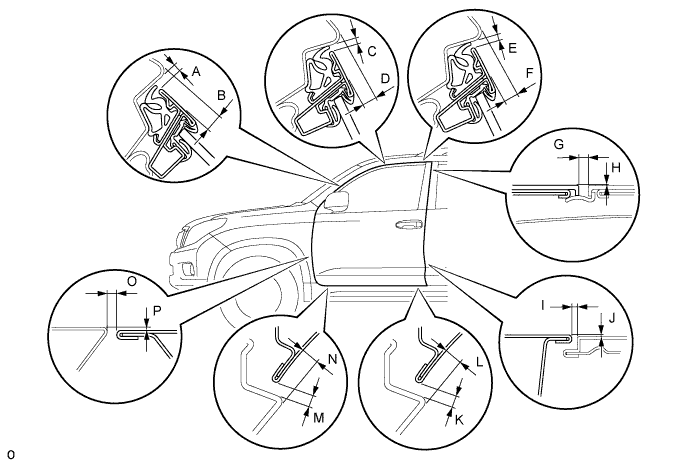 A
B
C
D
E
F
G
H
O
P
N
M
L
K
I
J
o