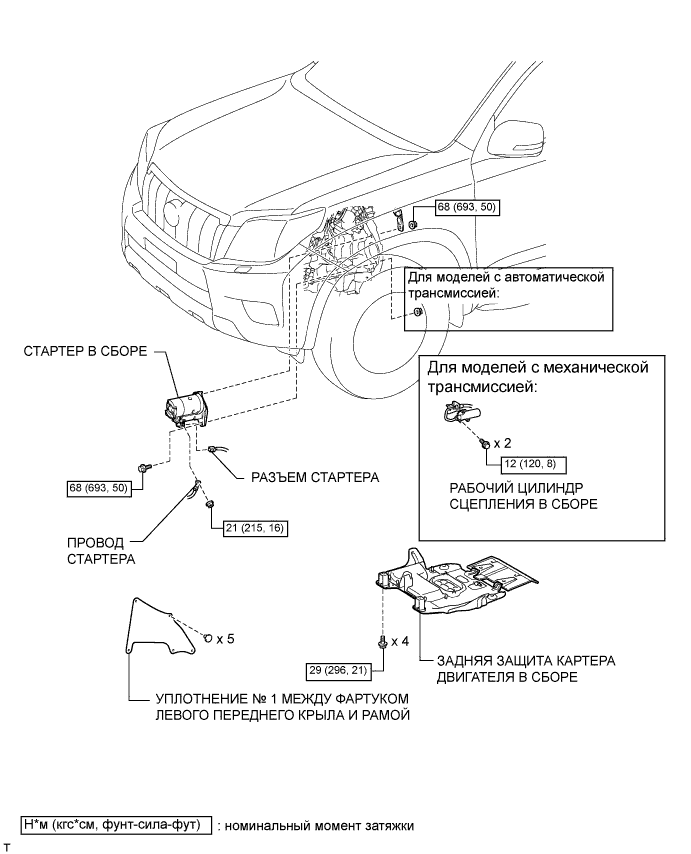 68 (693, 50)

Для моделей с автоматической трансмиссией:

СТАРТЕР В СБОРЕ

Для моделей с механической трансмиссией:

x 2

12 (120, 8)

РАБОЧИЙ ЦИЛИНДР СЦЕПЛЕНИЯ В СБОРЕ

68 (693, 50)

РАЗЪЕМ СТАРТЕРА

ПРОВОД СТАРТЕРА

21 (215, 16)

x 5

x 4

29 (296, 21)

ЗАДНЯЯ ЗАЩИТА КАРТЕРА ДВИГАТЕЛЯ В СБОРЕ

УПЛОТНЕНИЕ № 1 МЕЖДУ ФАРТУКОМ ЛЕВОГО ПЕРЕДНЕГО КРЫЛА И РАМОЙ

Н*м (кгс*см, фунт-сила-фут) : номинальный момент затяжки

T