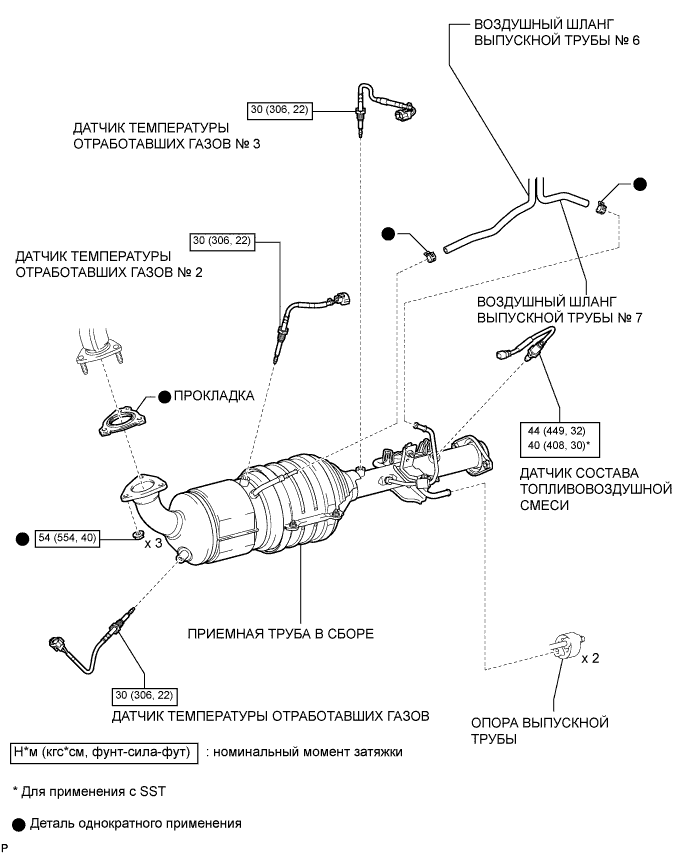 ВОЗДУШНЫЙ ШЛАНГ ВЫПУСКНОЙ ТРУБЫ № 6

30 (306, 22)

ДАТЧИК ТЕМПЕРАТУРЫ ОТРАБОТАВШИХ ГАЗОВ № 3

30 (306, 22)

ДАТЧИК ТЕМПЕРАТУРЫ ОТРАБОТАВШИХ ГАЗОВ № 2

ВОЗДУШНЫЙ ШЛАНГ ВЫПУСКНОЙ ТРУБЫ № 7

ПРОКЛАДКА

44 (449, 32)
40 (408, 30)*

ДАТЧИК СОСТАВА ТОПЛИВОВОЗДУШНОЙ СМЕСИ

54 (554, 40)

x 3

ПРИЕМНАЯ ТРУБА В СБОРЕ

x 2

30 (306, 22)

ДАТЧИК ТЕМПЕРАТУРЫ ОТРАБОТАВШИХ ГАЗОВ

ОПОРА ВЫПУСКНОЙ ТРУБЫ

Н*м (кгс*см, фунт-сила-фут) : номинальный момент затяжки

* Для применения с SST

Деталь однократного применения

P