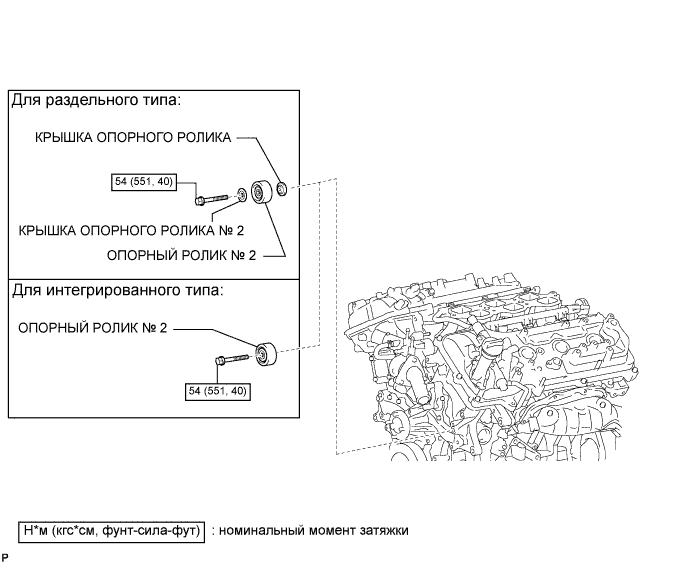 Для раздельного типа:

КРЫШКА ОПОРНОГО РОЛИКА

54 (551, 40)

КРЫШКА ОПОРНОГО РОЛИКА № 2

ОПОРНЫЙ РОЛИК № 2

Для интегрированного типа:

ОПОРНЫЙ РОЛИК № 2

54 (551, 40)

Н*м (кгс*см, фунт-сила-фут) : номинальный момент затяжки

P