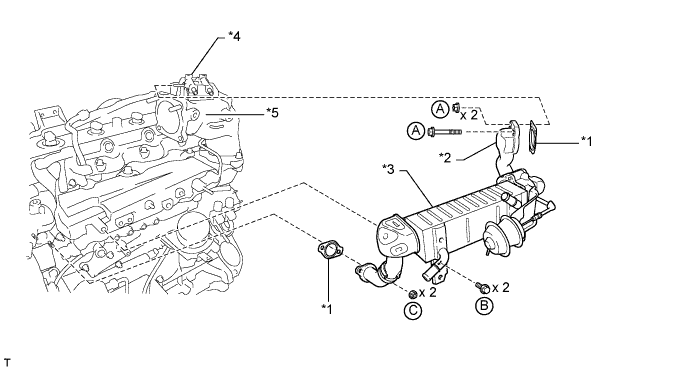 *4

*5

A x 2

A

*1

*2

*3

*1

x 2

C

x 2

B

T