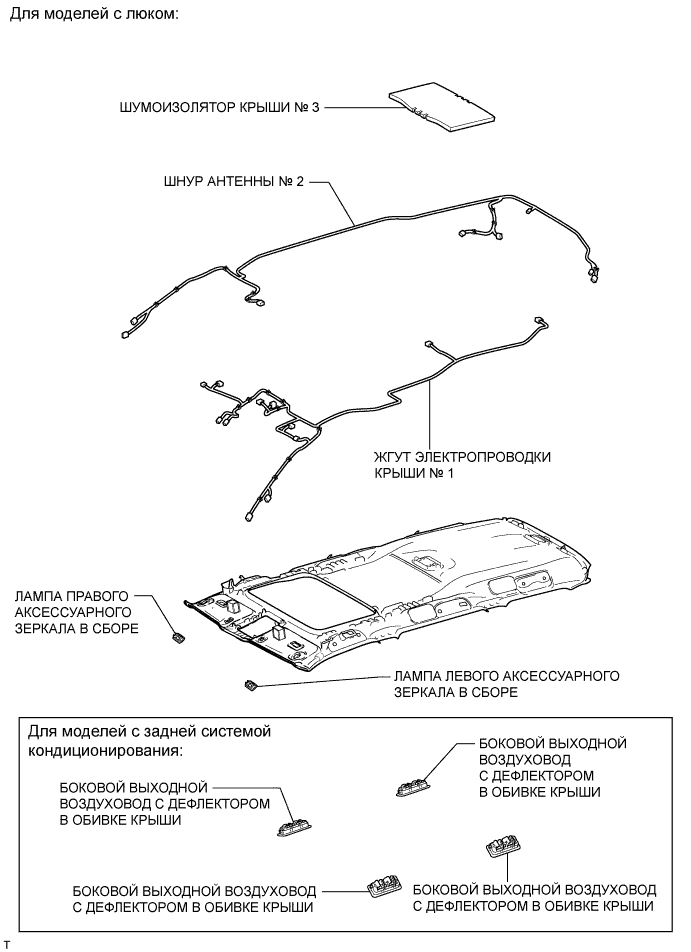 Для моделей с люком:

ШУМОИЗОЛЯТОР КРЫШИ № 3

ШНУР АНТЕННЫ № 2

ЖГУТ ЭЛЕКТРОПРОВОДКИ КРЫШИ № 1

ЛАМПА ПРАВОГО АКСЕССУАРНОГО ЗЕРКАЛА В СБОРЕ

ЛАМПА ЛЕВОГО АКСЕССУАРНОГО ЗЕРКАЛА В СБОРЕ

Для моделей с задней системой кондиционирования:

БОКОВОЙ ВЫХОДНОЙ ВОЗДУХОВОД С ДЕФЛЕКТОРОМ В ОБИВКЕ КРЫШИ

БОКОВОЙ ВЫХОДНОЙ ВОЗДУХОВОД С ДЕФЛЕКТОРОМ В ОБИВКЕ КРЫШИ

БОКОВОЙ ВЫХОДНОЙ ВОЗДУХОВОД С ДЕФЛЕКТОРОМ В ОБИВКЕ КРЫШИ

БОКОВОЙ ВЫХОДНОЙ ВОЗДУХОВОД С ДЕФЛЕКТОРОМ В ОБИВКЕ КРЫШИ

T