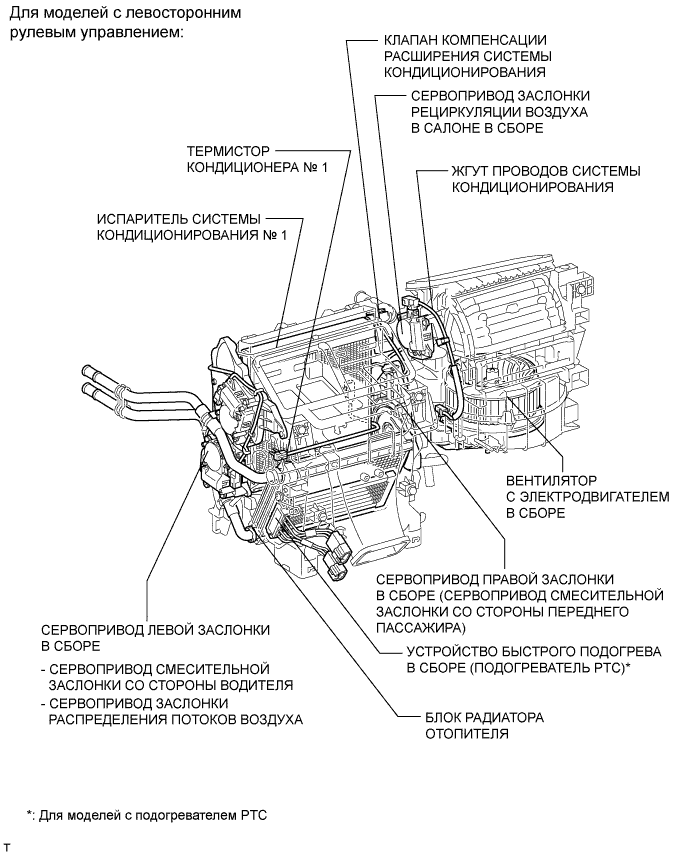 Для моделей с левосторонним рулевым управлением:

КЛАПАН КОМПЕНСАЦИИ РАСШИРЕНИЯ СИСТЕМЫ КОНДИЦИОНИРОВАНИЯ

СЕРВОПРИВОД ЗАСЛОНКИ РЕЦИРКУЛЯЦИИ ВОЗДУХА В САЛОНЕ В СБОРЕ

ТЕРМИСТОР КОНДИЦИОНЕРА № 1

ЖГУТ ПРОВОДОВ СИСТЕМЫ КОНДИЦИОНИРОВАНИЯ

ИСПАРИТЕЛЬ СИСТЕМЫ КОНДИЦИОНИРОВАНИЯ № 1

ВЕНТИЛЯТОР С ЭЛЕКТРОДВИГАТЕЛЕМ В СБОРЕ

СЕРВОПРИВОД ПРАВОЙ ЗАСЛОНКИ В СБОРЕ (СЕРВОПРИВОД СМЕСИТЕЛЬНОЙ ЗАСЛОНКИ СО СТОРОНЫ ПЕРЕДНЕГО ПАССАЖИРА)

СЕРВОПРИВОД ЛЕВОЙ ЗАСЛОНКИ В СБОРЕ

- СЕРВОПРИВОД СМЕСИТЕЛЬНОЙ ЗАСЛОНКИ СО СТОРОНЫ ВОДИТЕЛЯ
- СЕРВОПРИВОД ЗАСЛОНКИ РАСПРЕДЕЛЕНИЯ ПОТОКОВ ВОЗДУХА

УСТРОЙСТВО БЫСТРОГО ПОДОГРЕВА В СБОРЕ (ПОДОГРЕВАТЕЛЬ PTC)*

БЛОК РАДИАТОРА ОТОПИТЕЛЯ

*: Для моделей с подогревателем PTC

T