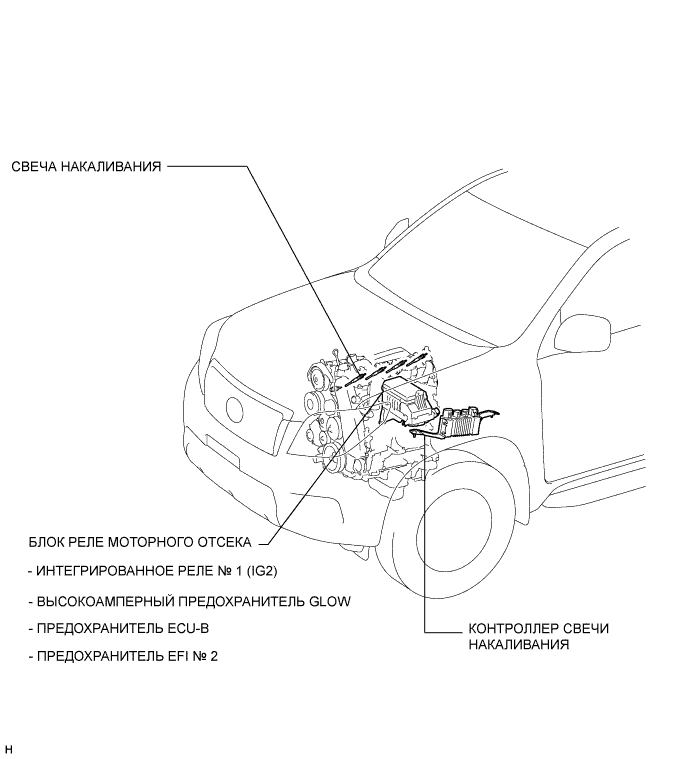 СВЕЧА НАКАЛИВАНИЯ

БЛОК РЕЛЕ МОТОРНОГО ОТСЕКА
- ИНТЕГРИРОВАННОЕ РЕЛЕ № 1 (IG2)
- ВЫСОКОАМПЕРНЫЙ ПРЕДОХРАНИТЕЛЬ GLOW
- ПРЕДОХРАНИТЕЛЬ ECU-B
- ПРЕДОХРАНИТЕЛЬ EFI № 2

КОНТРОЛЛЕР СВЕЧИ НАКАЛИВАНИЯ

H