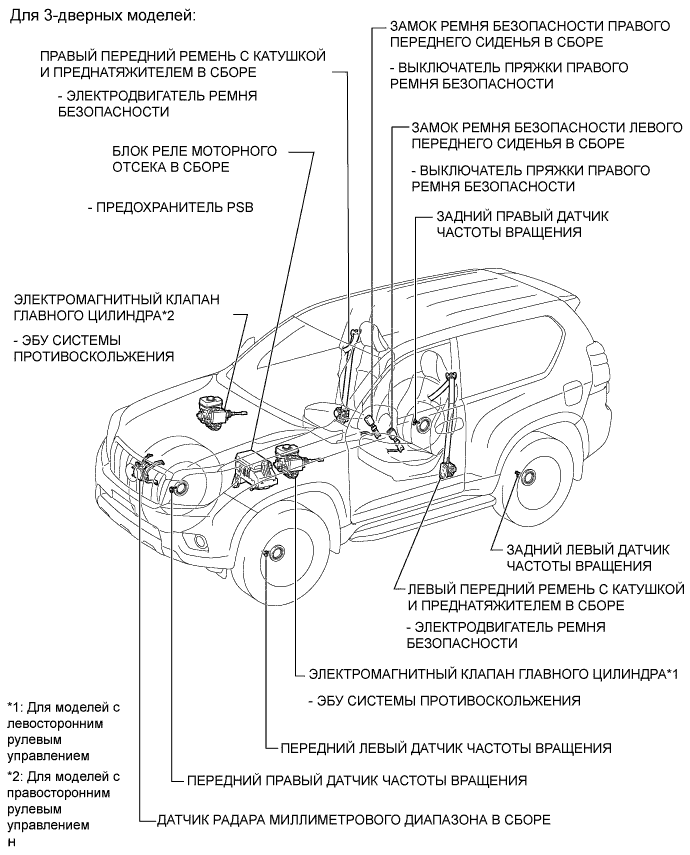 Для 3-дверных моделей:

ПРАВЫЙ ПЕРЕДНИЙ РЕМЕНЬ С КАТУШКОЙ И ПРЕДНАТЯЖИТЕЛЕМ В СБОРЕ

- ЭЛЕКТРОДВИГАТЕЛЬ РЕМНЯ БЕЗОПАСНОСТИ

БЛОК РЕЛЕ МОТОРНОГО ОТСЕКА В СБОРЕ

- ПРЕДОХРАНИТЕЛЬ PSB

ЭЛЕКТРОМАГНИТНЫЙ КЛАПАН ГЛАВНОГО ЦИЛИНДРА*2

- ЭБУ СИСТЕМЫ ПРОТИВОСКОЛЬЖЕНИЯ

ЗАМОК РЕМНЯ БЕЗОПАСНОСТИ ПРАВОГО ПЕРЕДНЕГО СИДЕНЬЯ В СБОРЕ

- ВЫКЛЮЧАТЕЛЬ ПРЯЖКИ ПРАВОГО РЕМНЯ БЕЗОПАСНОСТИ

ЗАМОК РЕМНЯ БЕЗОПАСНОСТИ ЛЕВОГО ПЕРЕДНЕГО СИДЕНЬЯ В СБОРЕ

- ВЫКЛЮЧАТЕЛЬ ПРЯЖКИ ПРАВОГО РЕМНЯ БЕЗОПАСНОСТИ

ЗАДНИЙ ПРАВЫЙ ДАТЧИК ЧАСТОТЫ ВРАЩЕНИЯ

ЗАДНИЙ ЛЕВЫЙ ДАТЧИК ЧАСТОТЫ ВРАЩЕНИЯ

ЛЕВЫЙ ПЕРЕДНИЙ РЕМЕНЬ С КАТУШКОЙ И ПРЕДНАТЯЖИТЕЛЕМ В СБОРЕ

- ЭЛЕКТРОДВИГАТЕЛЬ РЕМНЯ БЕЗОПАСНОСТИ

ЭЛЕКТРОМАГНИТНЫЙ КЛАПАН ГЛАВНОГО ЦИЛИНДРА*1

- ЭБУ СИСТЕМЫ ПРОТИВОСКОЛЬЖЕНИЯ

ПЕРЕДНИЙ ЛЕВЫЙ ДАТЧИК ЧАСТОТЫ ВРАЩЕНИЯ

ПЕРЕДНИЙ ПРАВЫЙ ДАТЧИК ЧАСТОТЫ ВРАЩЕНИЯ

ДАТЧИК РАДАРА МИЛЛИМЕТРОВОГО ДИАПАЗОНА В СБОРЕ

*1: Для моделей с левосторонним рулевым управлением

*2: Для моделей с правосторонним рулевым управлением
н