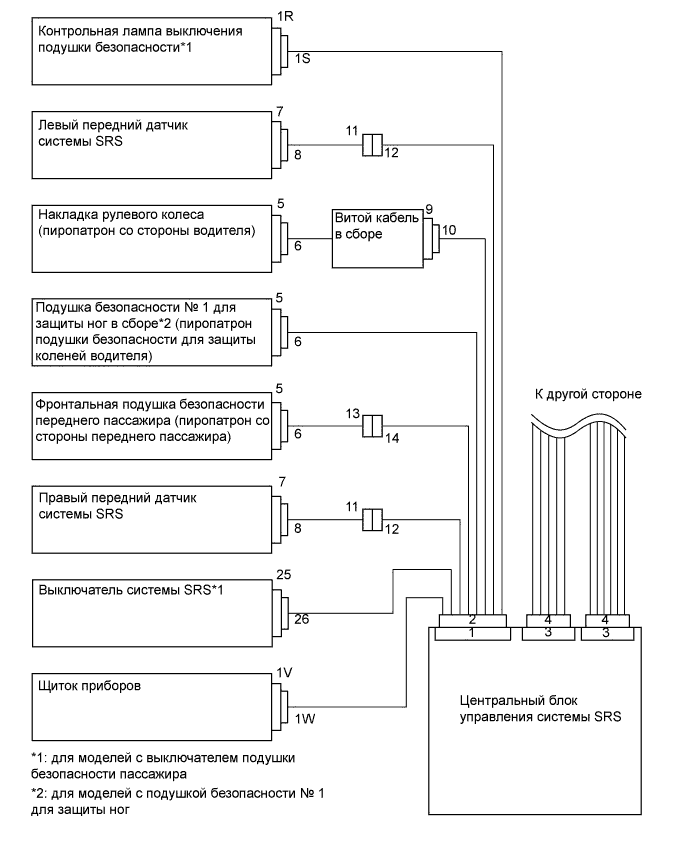 Контрольная лампа выключения подушки безопасности*1
1R
1S

Левый передний датчик системы SRS
7
8
11
12

Накладка рулевого колеса (пиропатрон со стороны водителя)
5
6
Витой кабель в сборе
9
10

Подушка безопасности № 1 для защиты ног в сборе*2 (пиропатрон подушки безопасности для защиты коленей водителя)
5
6

Фронтальная подушка безопасности переднего пассажира (пиропатрон со стороны переднего пассажира)
5
6
13
14

К другой стороне

Правый передний датчик системы SRS
7
8
11
12

Выключатель системы SRS*1
25
26

2
1
4
3
4
3

Щиток приборов
1V
1W

Центральный блок управления системы SRS

*1: для моделей с выключателем подушки безопасности пассажира

*2: для моделей с подушкой безопасности № 1 для защиты ног