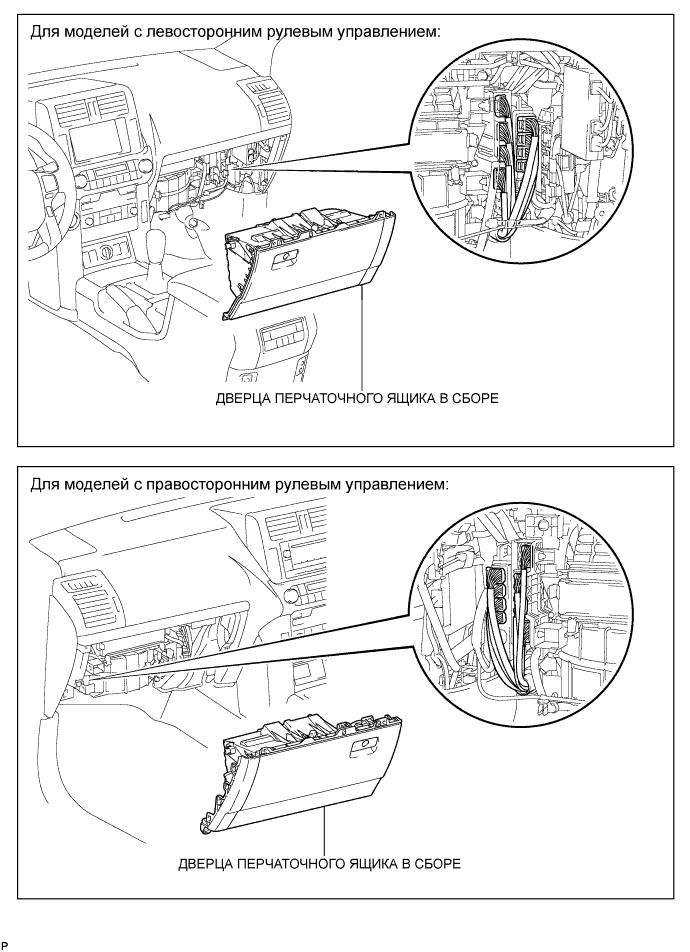 Для моделей с левосторонним рулевым управлением:

ДВЕРЦА ПЕРЧАТОЧНОГО ЯЩИКА В СБОРЕ

Для моделей с правосторонним рулевым управлением:

ДВЕРЦА ПЕРЧАТОЧНОГО ЯЩИКА В СБОРЕ

P